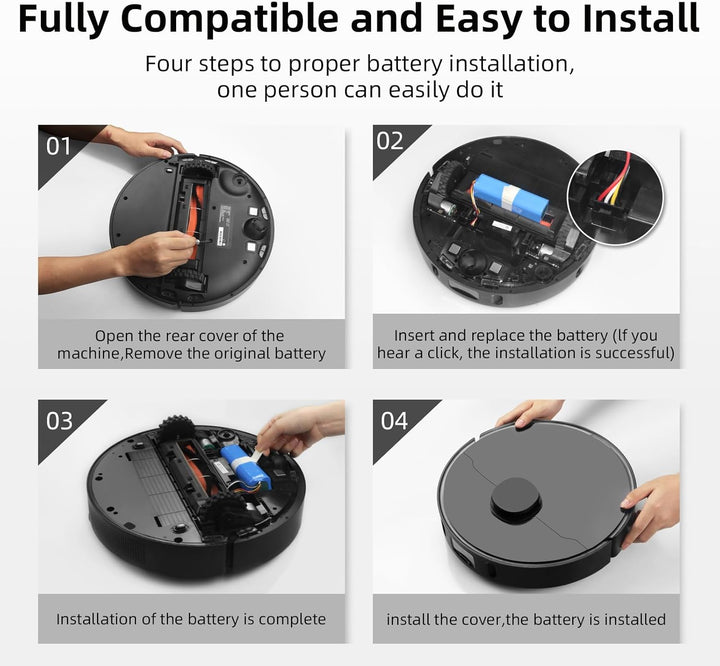 Fully Compatible and Easy to Install

Four steps to proper battery installation, one person can easily do it

01

Open the rear cover of the machine,Remove the original battery

02

Insert and replace the battery (lf you hear a click, the installation is successful)

03

Installation of the battery is complete

04

install the cover,the battery is installed