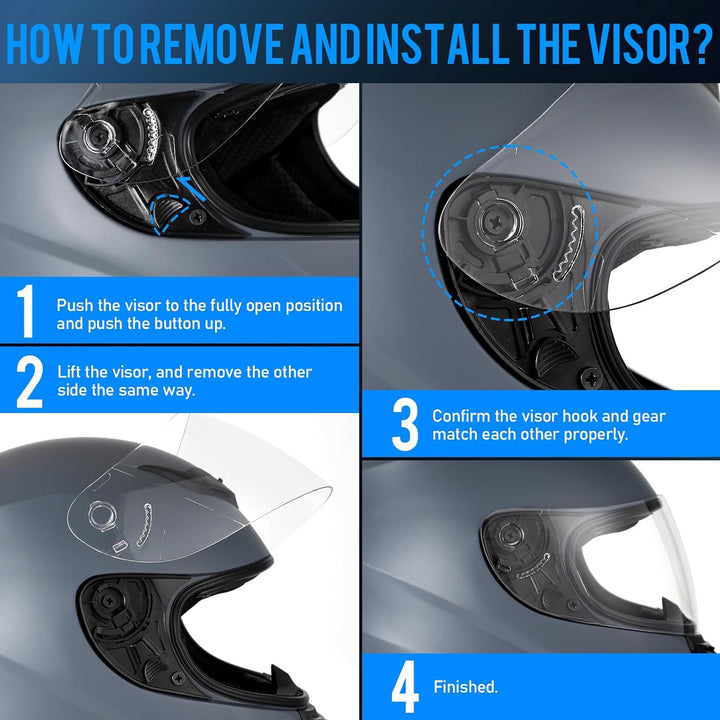 HOW TO REMOVE AND INSTALL THE VISOR?

1 Push the visor to the fully open position and push the button up.

2 Lift the visor, and remove the other side the same way.

3 Confirm the visor hook and gear match each other properly.

4 Finished.