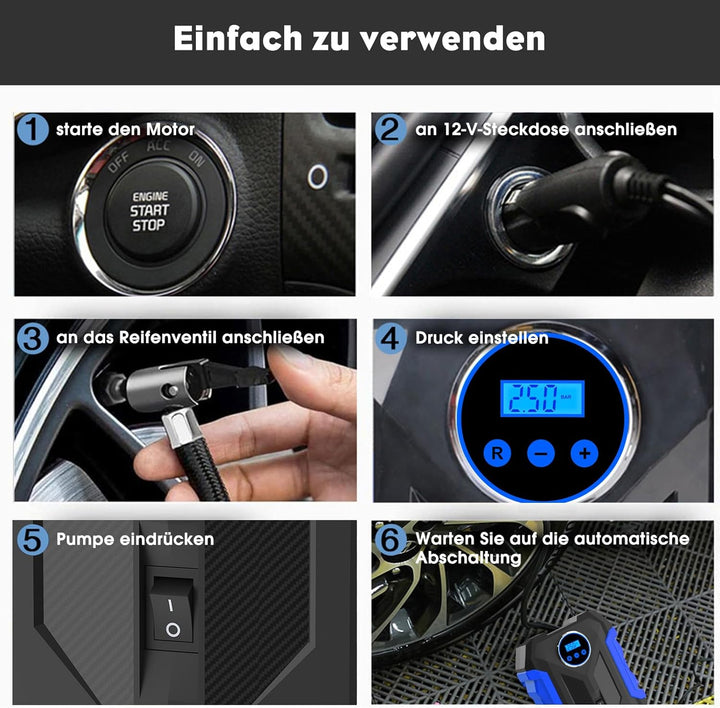 Einfach zu verwenden

1 starte den Motor

OFF ACC ON

ENGINE START STOP

2 an 12-V-Steckdose anschließen

3 an das Reifenventil anschließen

4 Druck einstellen

2.50 BAR

R − +

5 Pumpe eindrücken

I O

6 Warten Sie auf die automatische Abschaltung