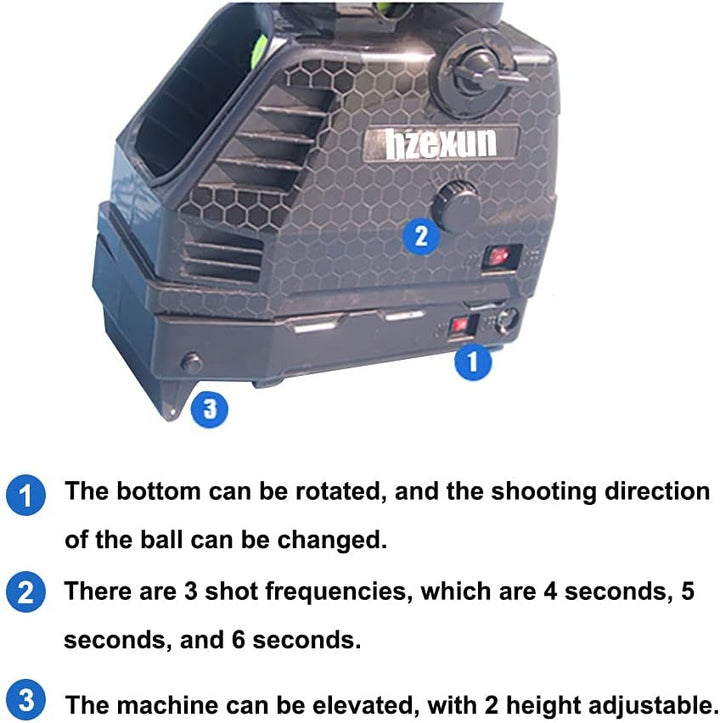 hzexun

2

1

3

1 The bottom can be rotated, and the shooting direction of the ball can be changed.

2 There are 3 shot frequencies, which are 4 seconds, 5 seconds, and 6 seconds.

3 The machine can be elevated, with 2 height adjustable.