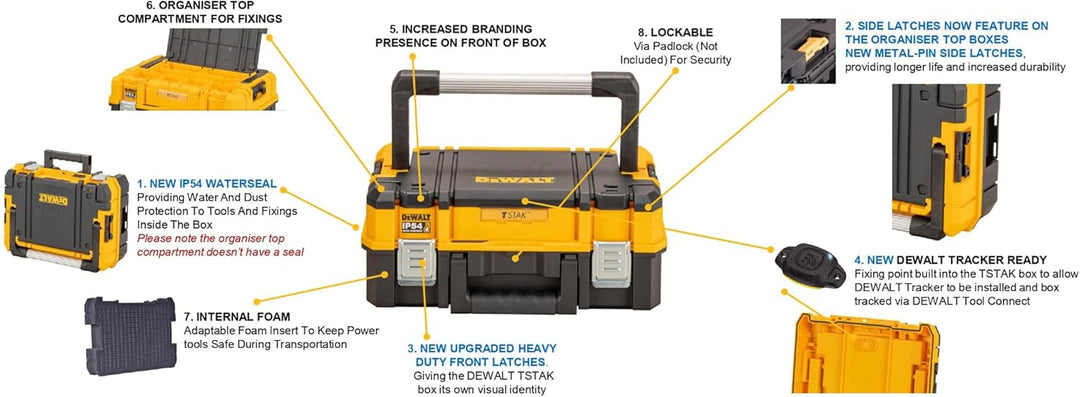 6. ORGANISER TOP COMPARTMENT FOR FIXINGS

5. INCREASED BRANDING PRESENCE ON FRONT OF BOX

8. LOCKABLE
Via Padlock (Not Included) For Security

2. SIDE LATCHES NOW FEATURE ON THE ORGANISER TOP BOXES
NEW METAL-PIN SIDE LATCHES, providing longer life and increased durability

DEWALT

1. NEW IP54 WATERSEAL
Providing Water And Dust Protection To Tools And Fixings Inside The Box
Please note the organiser top compartment doesn't have a seal

DEWALT
DEWALT
IP54
TSTAK

4. NEW DEWALT TRACKER READY
Fixing point built into the TSTAK box to allow DEWALT Tracker to be installed and box tracked via DEWALT Tool Connect

7. INTERNAL FOAM
Adaptable Foam Insert To Keep Power tools Safe During Transportation

3. NEW UPGRADED HEAVY DUTY FRONT LATCHES.
Giving the DEWALT TSTAK box its own visual identity