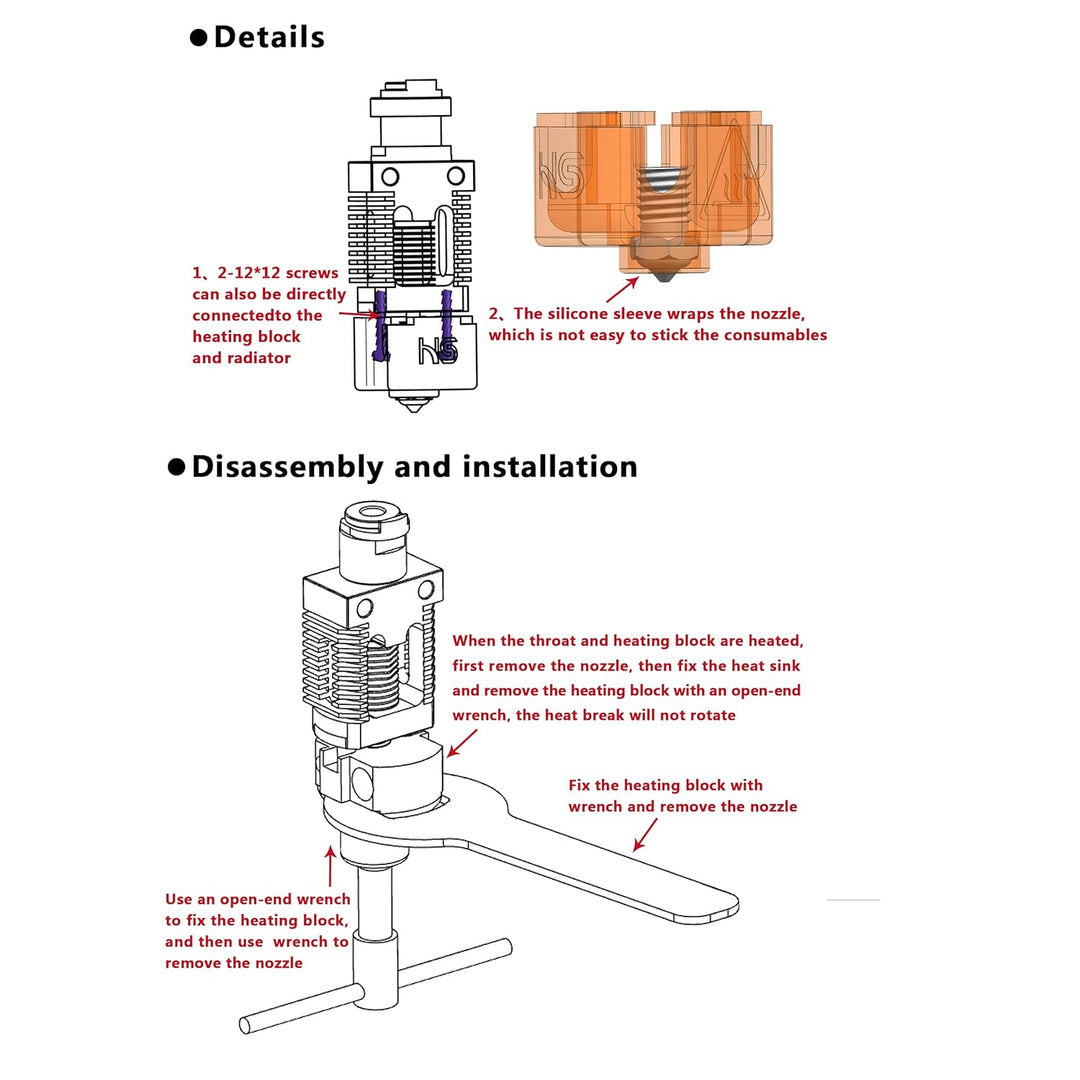 ●Details

1、2-12*12 screws can also be directly connectedto the heating block and radiator

2、The silicone sleeve wraps the nozzle, which is not easy to stick the consumables

●Disassembly and installation

When the throat and heating block are heated, first remove the nozzle, then fix the heat sink and remove the heating block with an open-end wrench, the heat break will not rotate

Fix the heating block with wrench and remove the nozzle

Use an open-end wrench to fix the heating block, and then use wrench to remove the nozzle