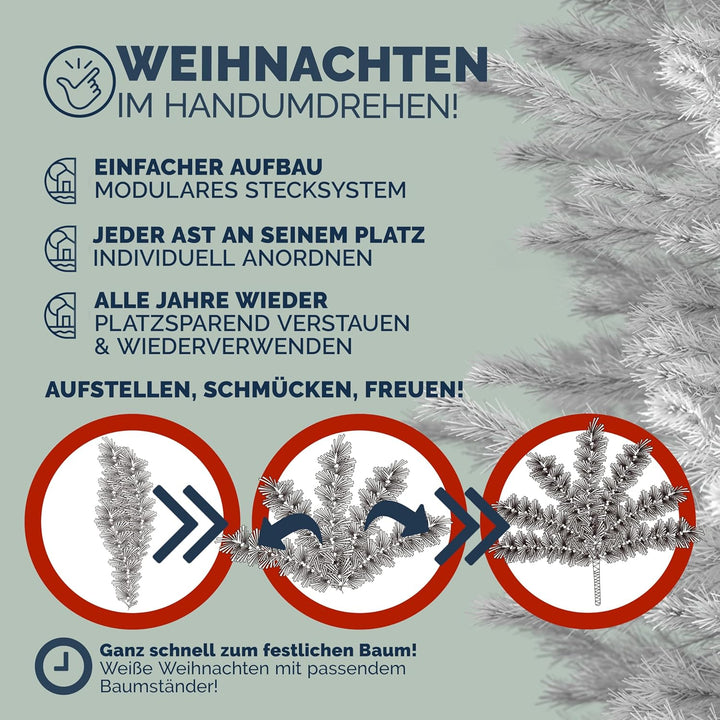 WEIHNACHTEN
IM HANDUMDREHEN!

EINFACHER AUFBAU
MODULARES STECKSYSTEM

JEDER AST AN SEINEM PLATZ
INDIVIDUELL ANORDNEN

ALLE JAHRE WIEDER
PLATZSPAREND VERSTAUEN
& WIEDERVERWENDEN

AUFSTELLEN, SCHMÜCKEN, FREUEN!

Ganz schnell zum festlichen Baum!
Weiße Weihnachten mit passendem Baumständer!