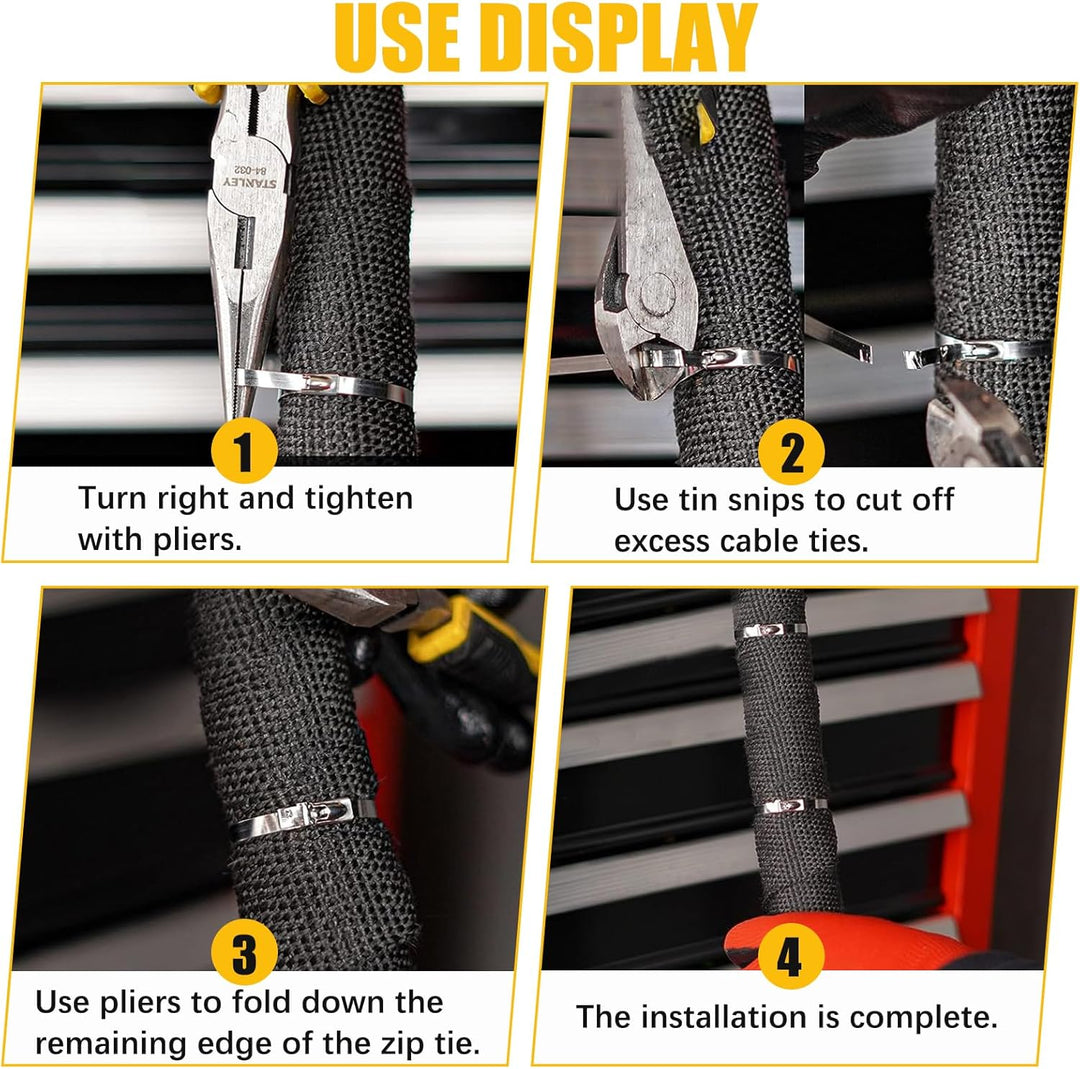 USE DISPLAY

STANLEY
84-032

1
Turn right and tighten with pliers.

2
Use tin snips to cut off excess cable ties.

3
Use pliers to fold down the remaining edge of the zip tie.

4
The installation is complete.