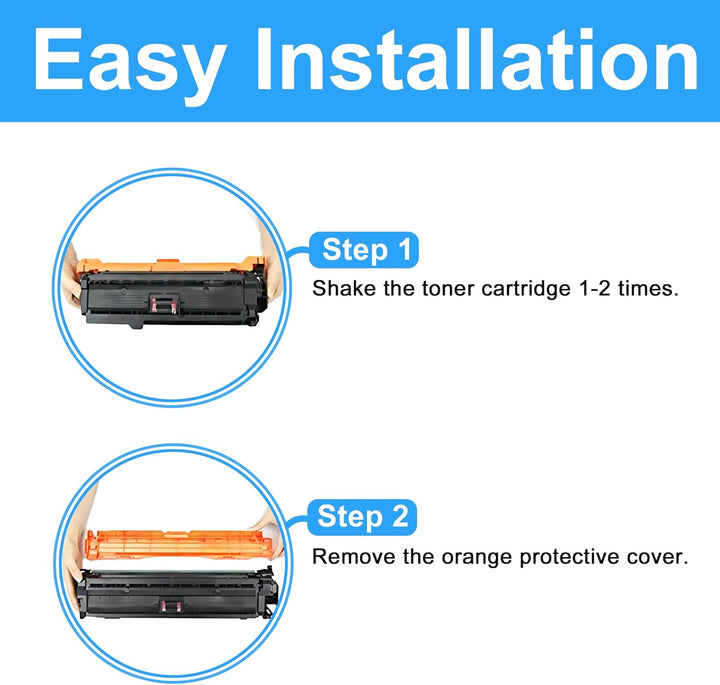 Easy Installation

Step 1

Shake the toner cartridge 1-2 times.

Step 2

Remove the orange protective cover.