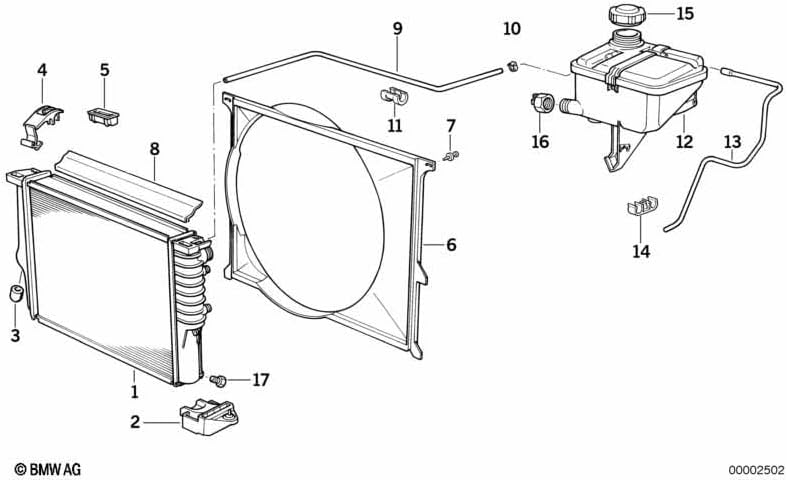 9
10
15
4
5
11
7
16
12
13
8
6
14
3
1
17
2
© BMW AG
00002502