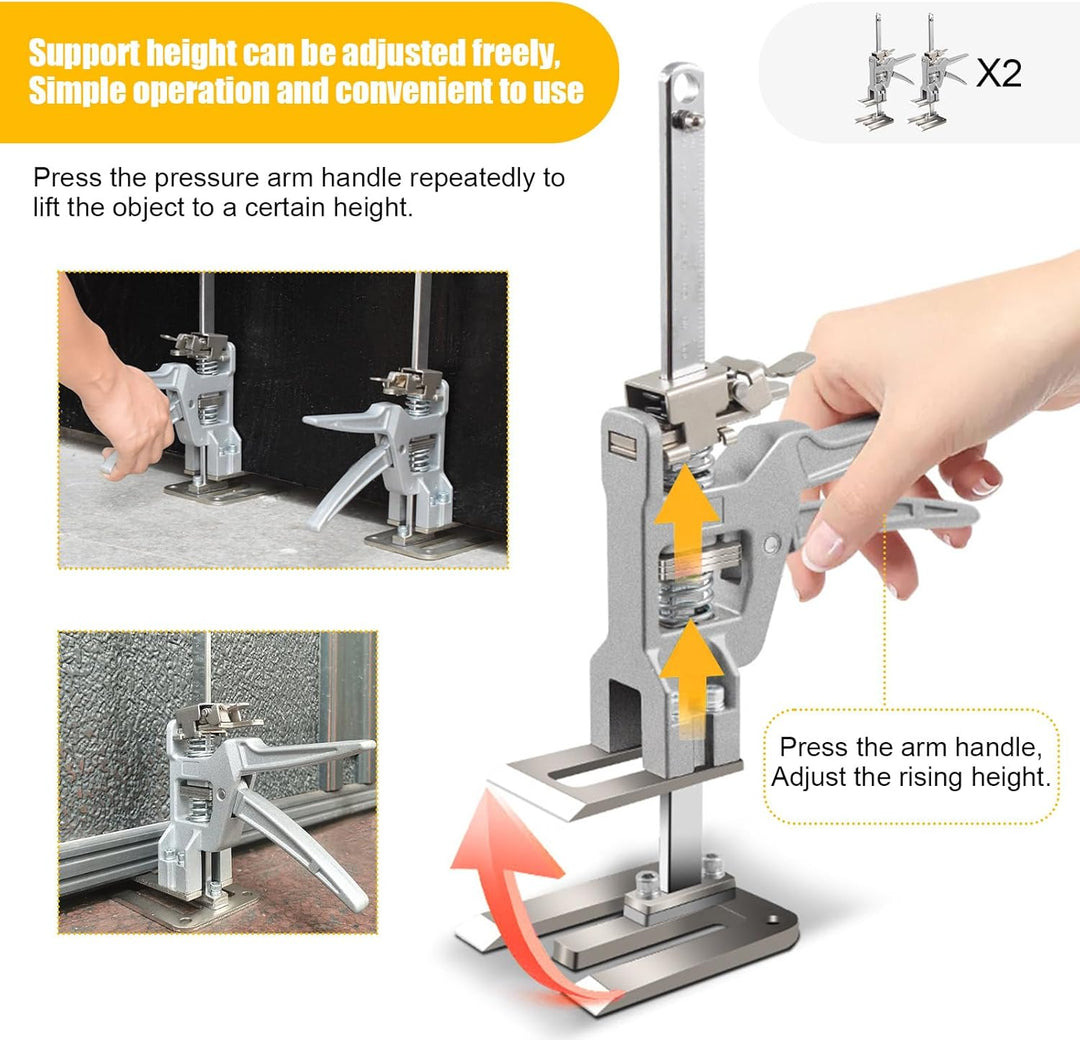 Support height can be adjusted freely, Simple operation and convenient to use

X2

Press the pressure arm handle repeatedly to lift the object to a certain height.

Press the arm handle, Adjust the rising height.