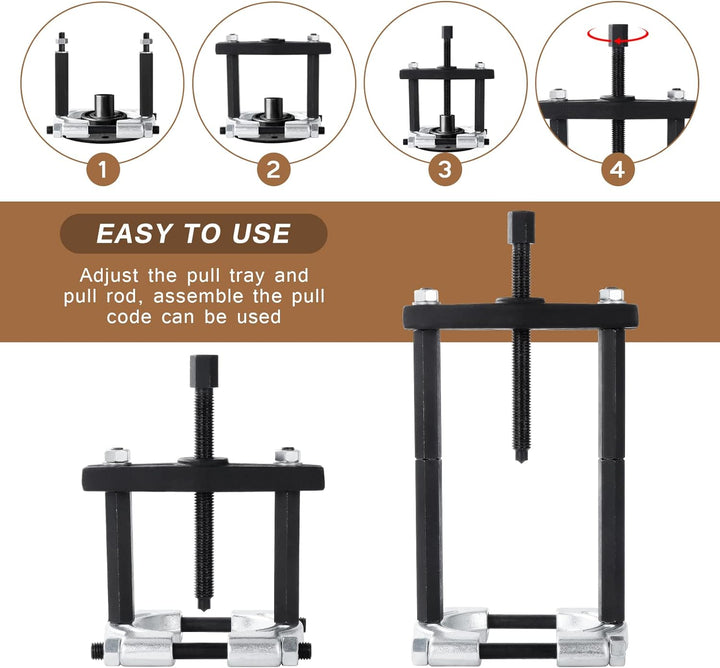 1

2

3

4

EASY TO USE

Adjust the pull tray and pull rod, assemble the pull code can be used