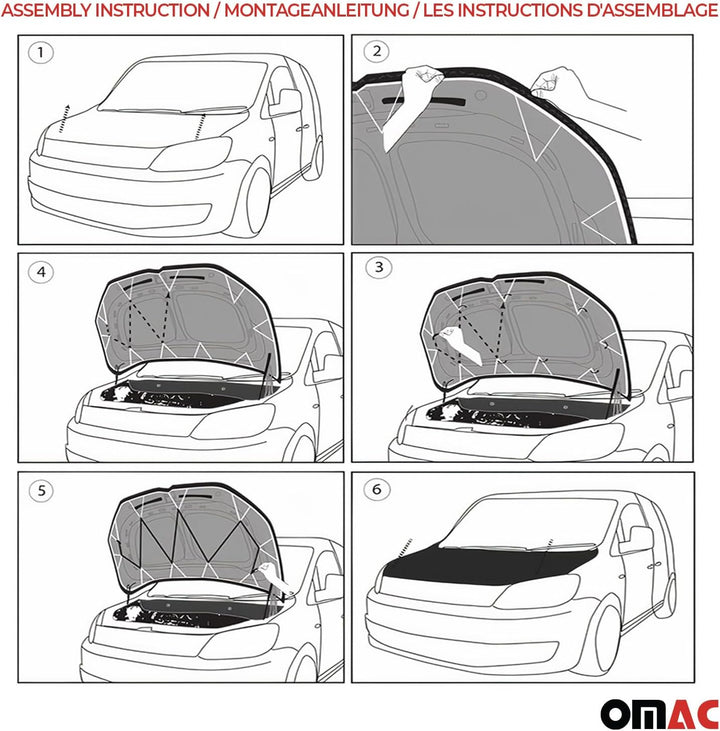 ASSEMBLY INSTRUCTION / MONTAGEANLEITUNG / LES INSTRUCTIONS D'ASSEMBLAGE

1

2

4

3

5

6

OMAC