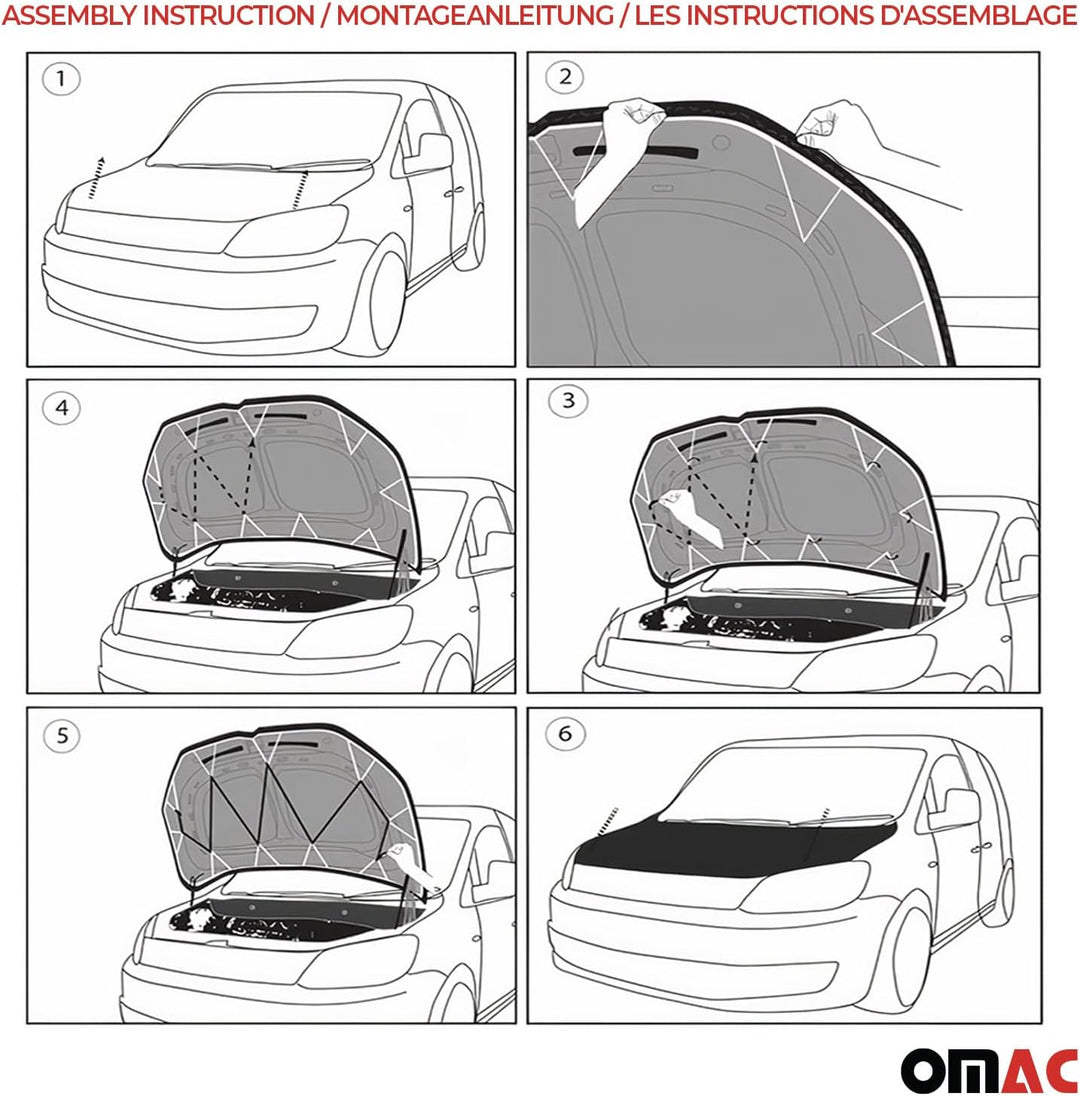 ASSEMBLY INSTRUCTION / MONTAGEANLEITUNG / LES INSTRUCTIONS D'ASSEMBLAGE

1

2

4

3

5

6

OMAC