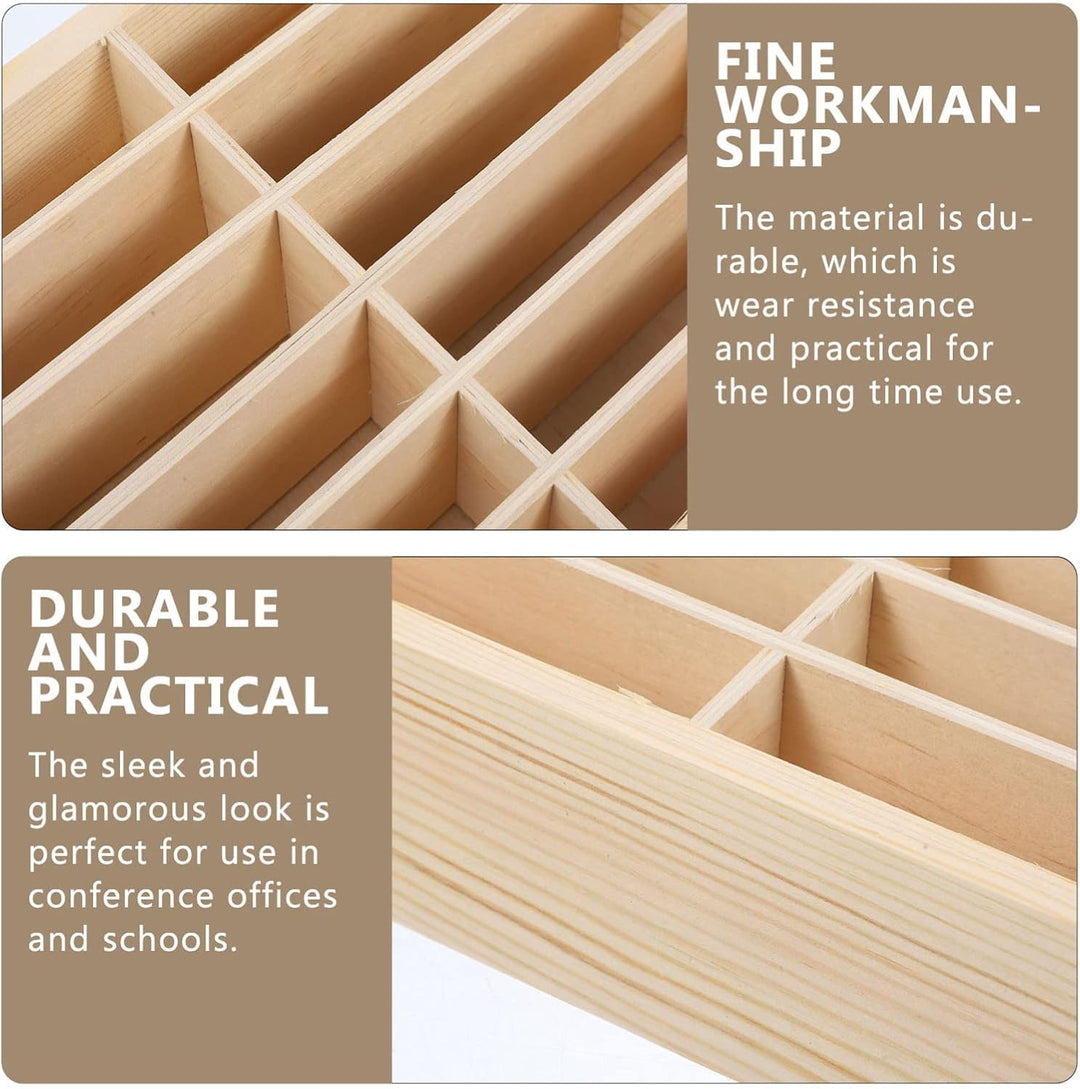 FINE WORKMANSHIP

The material is durable, which is wear resistance and practical for the long time use.

DURABLE AND PRACTICAL

The sleek and glamorous look is perfect for use in conference offices and schools.