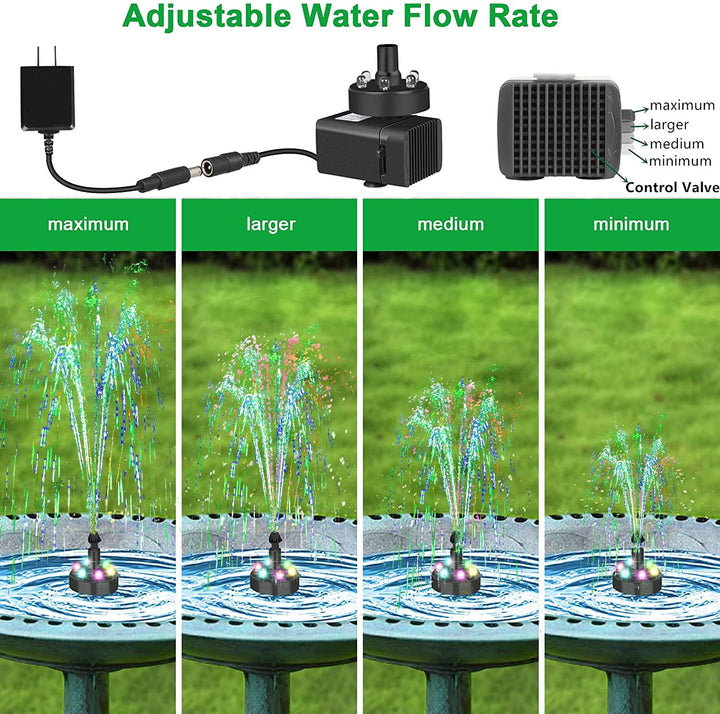 Adjustable Water Flow Rate

maximum
larger
medium
minimum
Control Valve

maximum

larger

medium

minimum