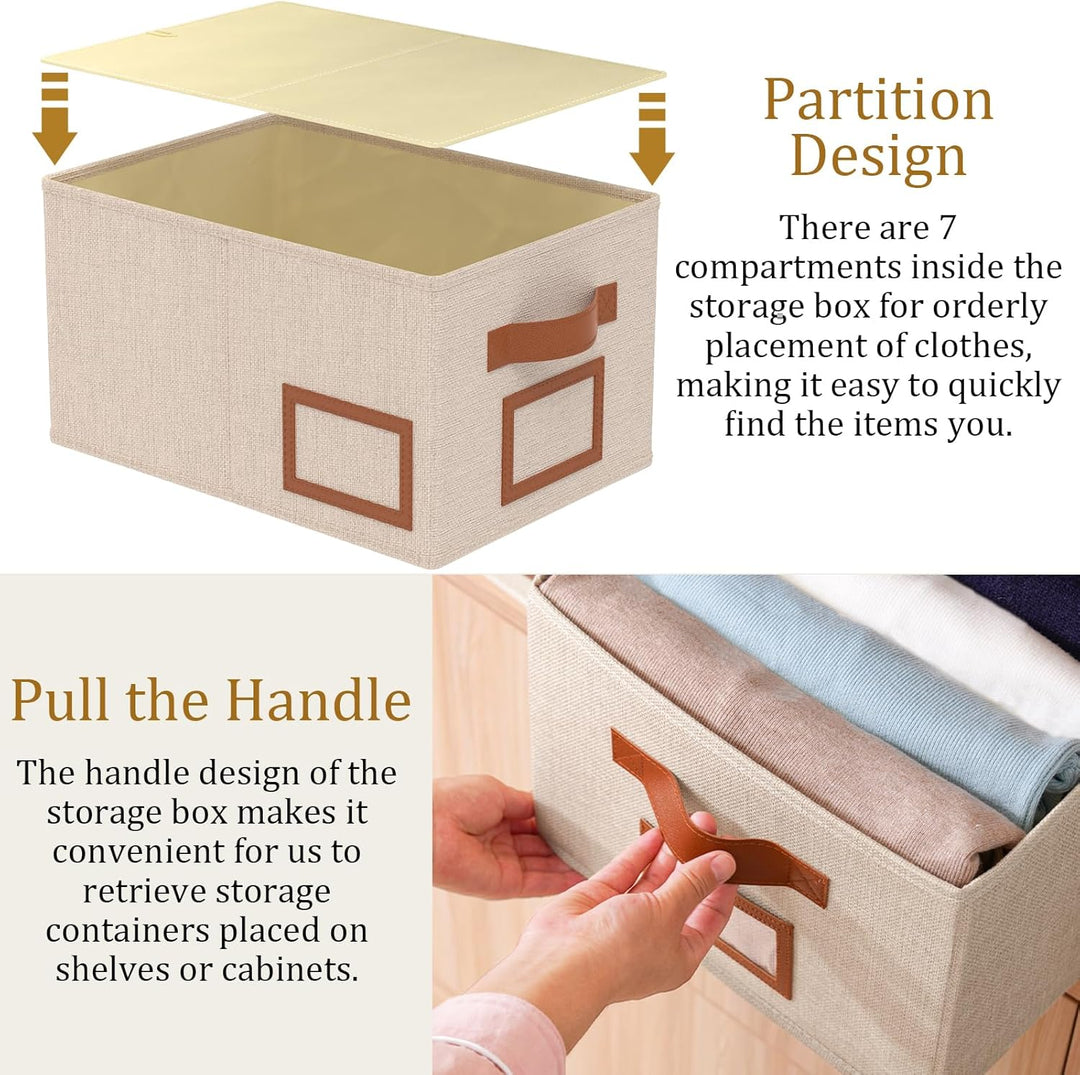 Partition Design

There are 7 compartments inside the storage box for orderly placement of clothes, making it easy to quickly find the items you.

Pull the Handle

The handle design of the storage box makes it convenient for us to retrieve storage containers placed on shelves or cabinets.