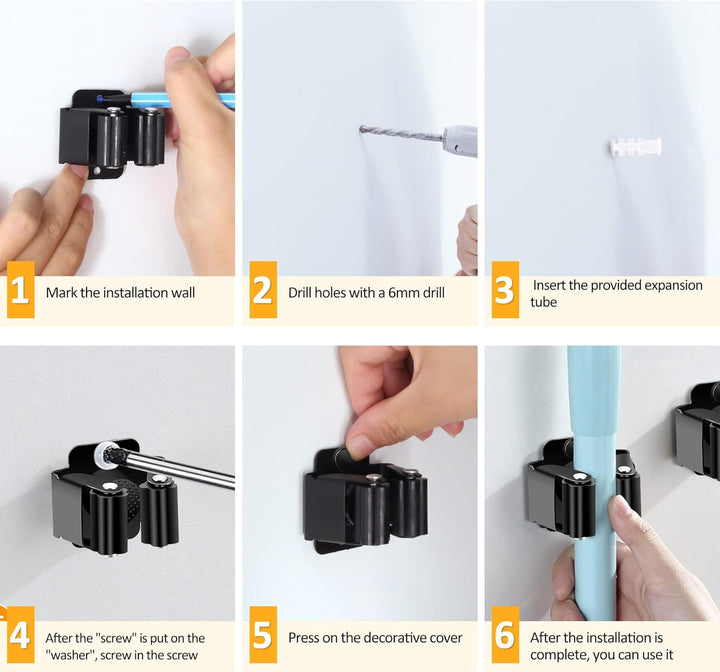 1 Mark the installation wall

2 Drill holes with a 6mm drill

3 Insert the provided expansion tube

4 After the "screw" is put on the "washer", screw in the screw

5 Press on the decorative cover

6 After the installation is complete, you can use it