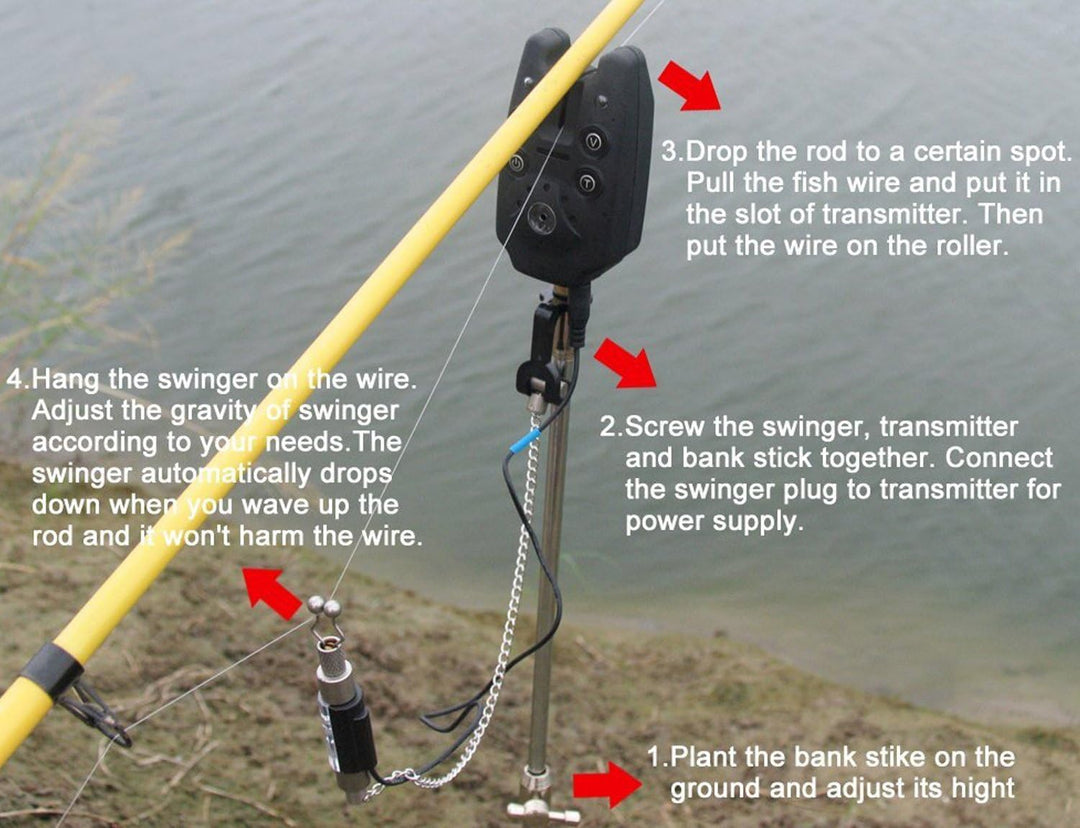 3.Drop the rod to a certain spot. Pull the fish wire and put it in the slot of transmitter. Then put the wire on the roller.

4.Hang the swinger on the wire. Adjust the gravity of swinger according to your needs.The swinger automatically drops down when you wave up the rod and it won't harm the wire.

2.Screw the swinger, transmitter and bank stick together. Connect the swinger plug to transmitter for power supply.

1.Plant the bank stike on the ground and adjust its hight