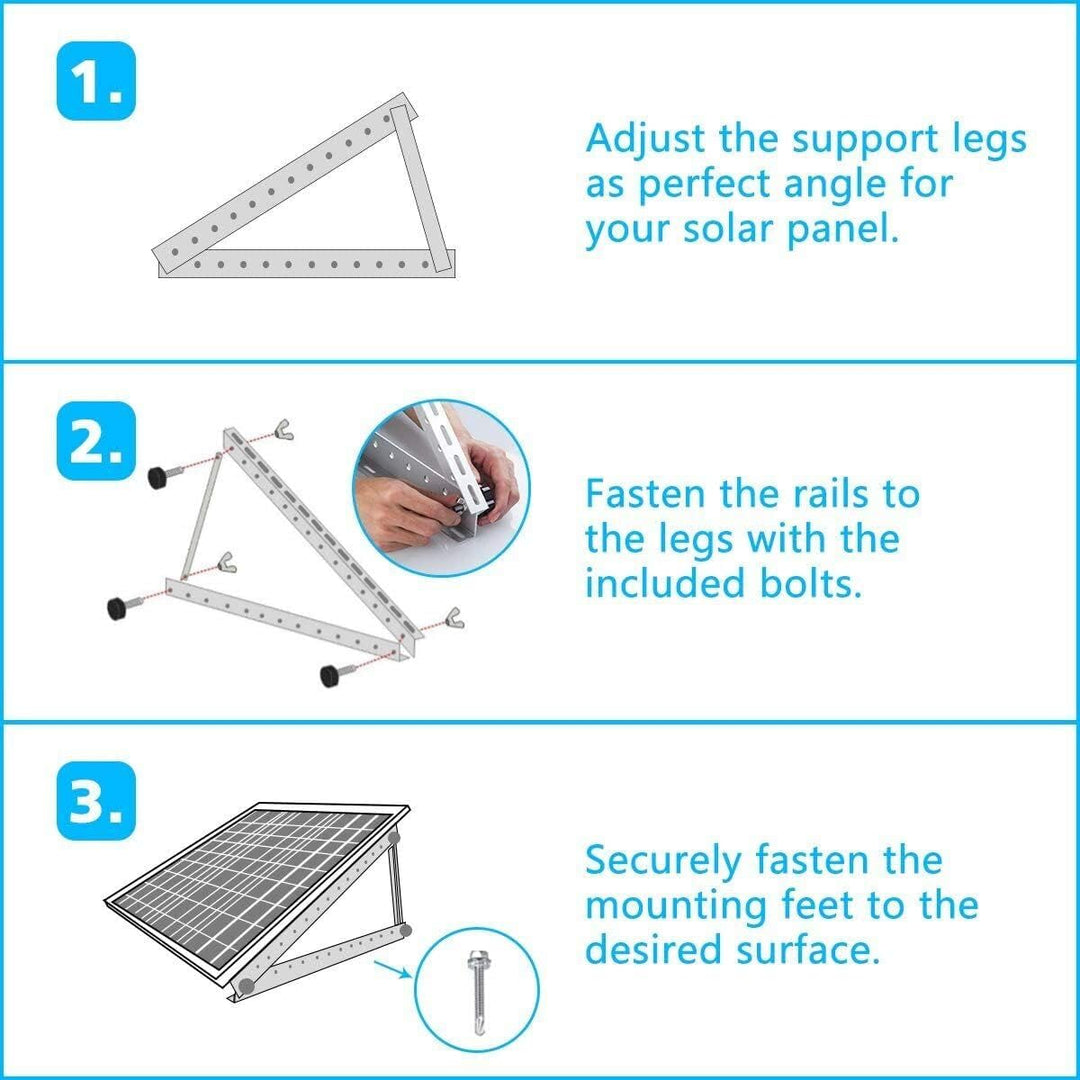 1.

Adjust the support legs as perfect angle for your solar panel.

2.

Fasten the rails to the legs with the included bolts.

3.

Securely fasten the mounting feet to the desired surface.