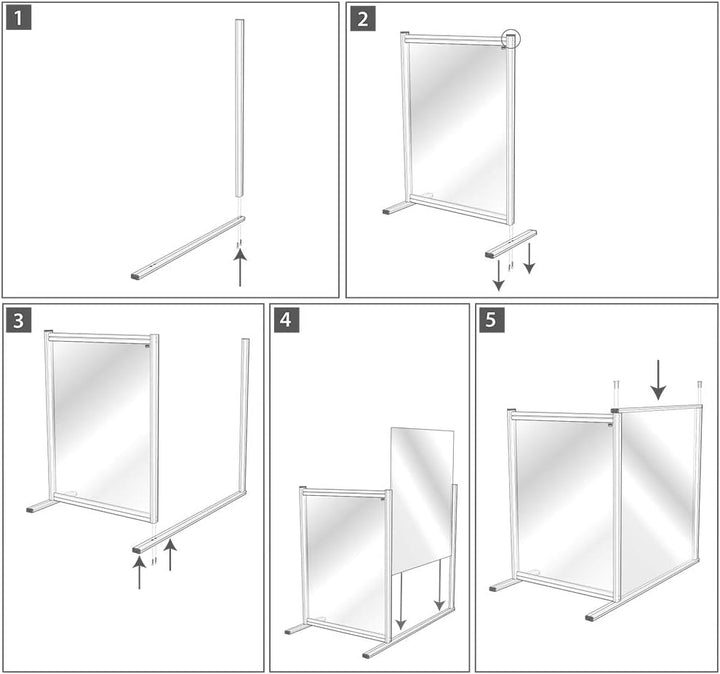 1

2

3

4

5