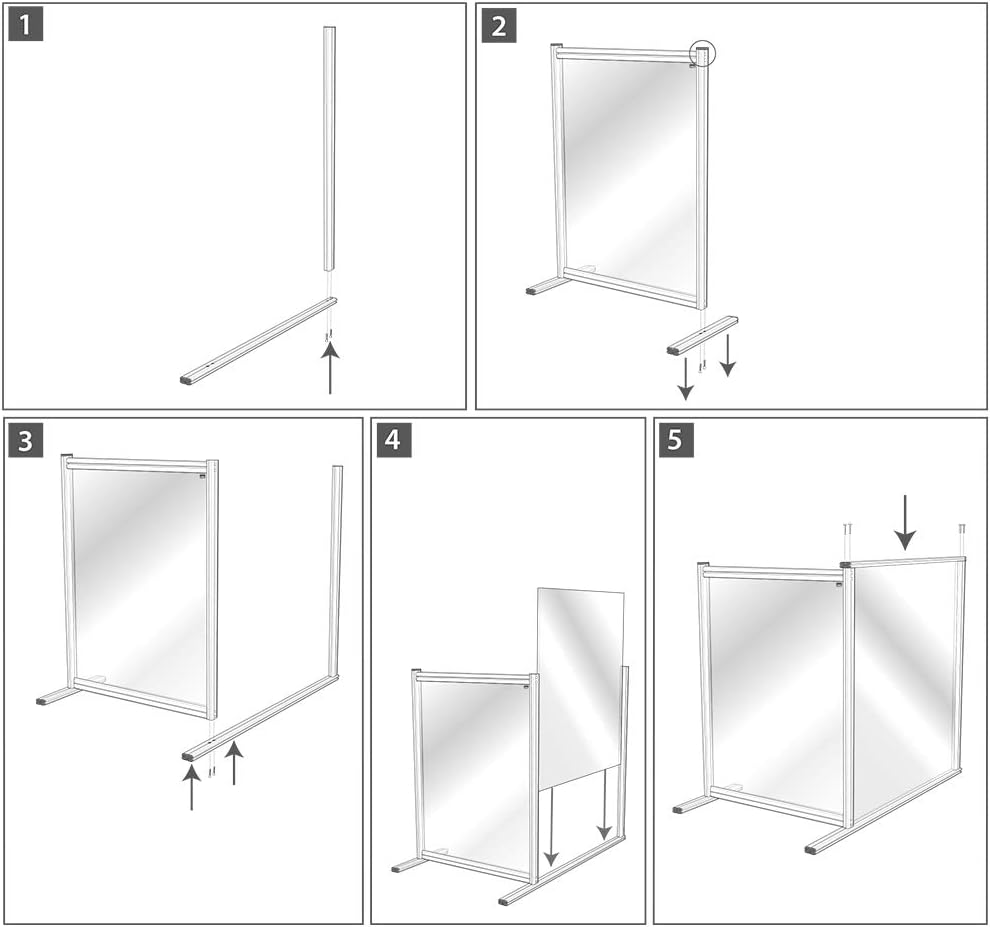 1

2

3

4

5