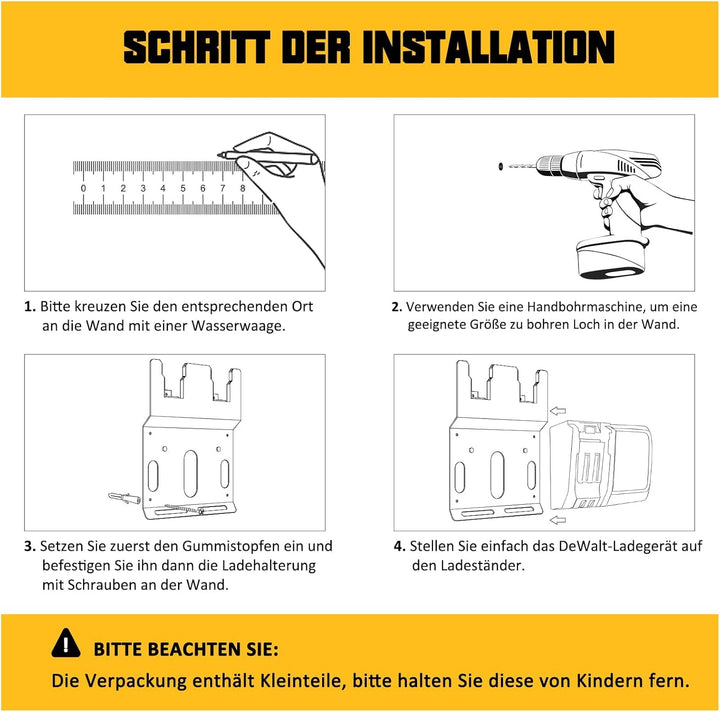 SCHRITT DER INSTALLATION

0 1 2 3 4 5 6 7 8

1. Bitte kreuzen Sie den entsprechenden Ort an die Wand mit einer Wasserwaage.

2. Verwenden Sie eine Handbohrmaschine, um eine geeignete Größe zu bohren Loch in der Wand.

3. Setzen Sie zuerst den Gummistopfen ein und befestigen Sie ihn dann die Ladehalterung mit Schrauben an der Wand.

4. Stellen Sie einfach das DeWalt-Ladegerät auf den Ladeständer.

BITTE BEACHTEN SIE:
Die Verpackung enthält Kleinteile, bitte halten Sie diese von Kindern fern.