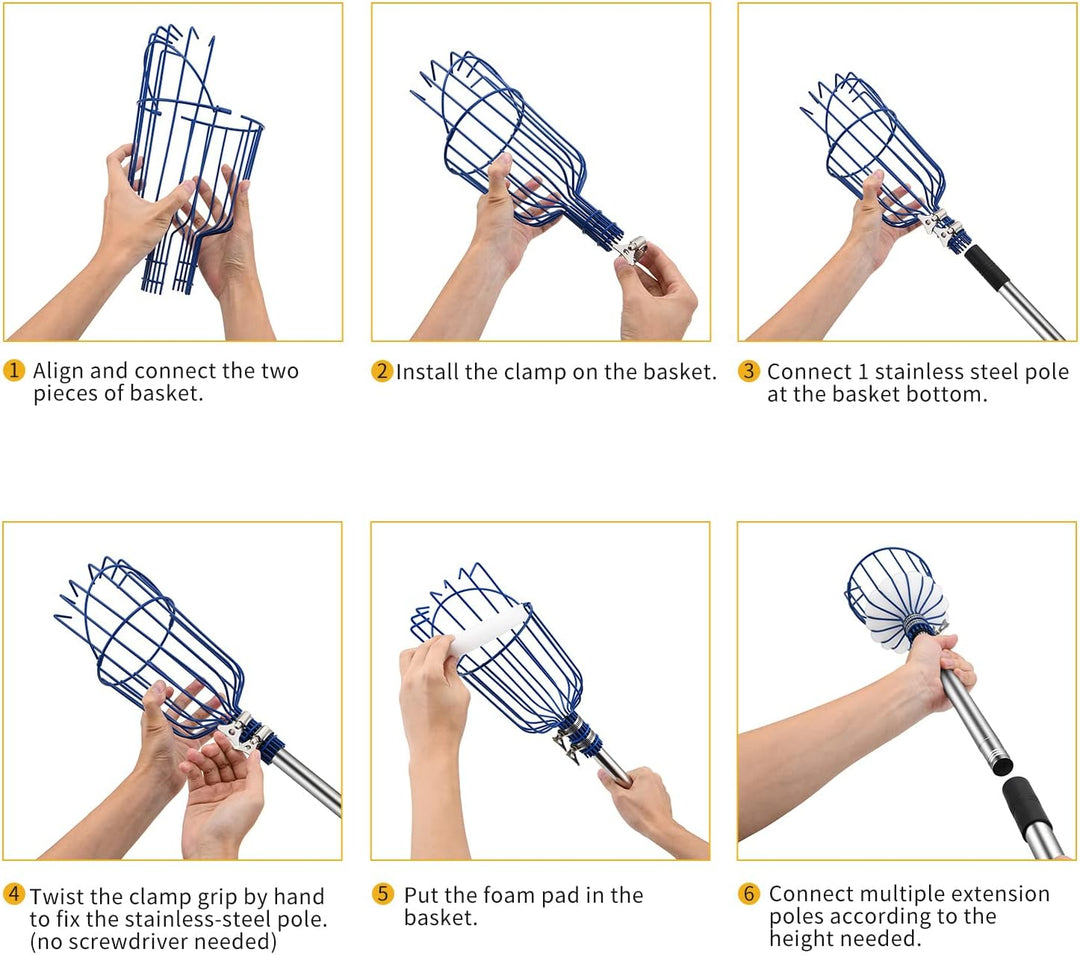 1 Align and connect the two pieces of basket.

2 Install the clamp on the basket.

3 Connect 1 stainless steel pole at the basket bottom.

4 Twist the clamp grip by hand to fix the stainless-steel pole. (no screwdriver needed)

5 Put the foam pad in the basket.

6 Connect multiple extension poles according to the height needed.