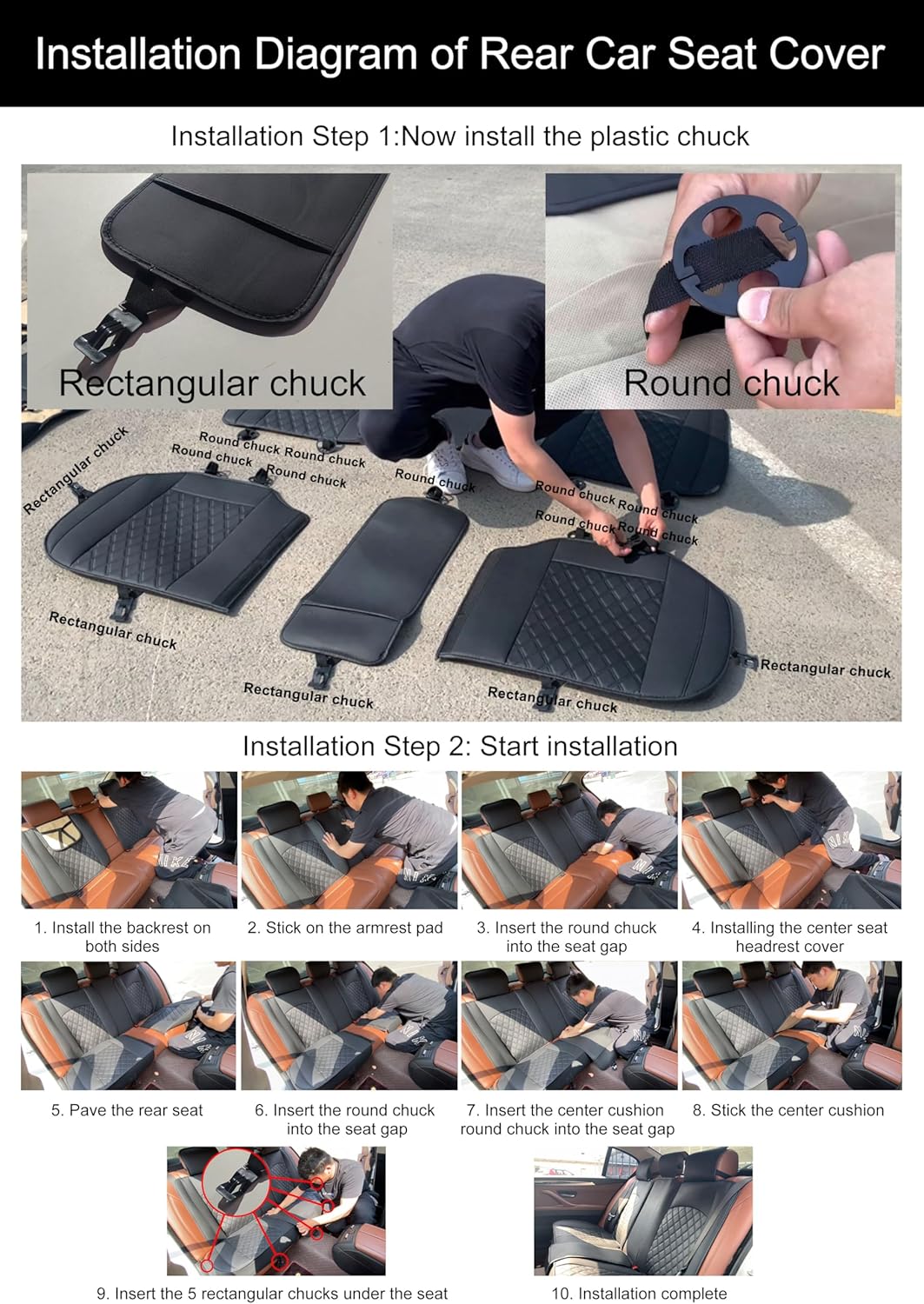 Installation Diagram of Rear Car Seat Cover

Installation Step 1:Now install the plastic chuck

Rectangular chuck

Round chuck

Rectangular chuck

Round chuck Round chuck

Round chuck

Round chuck

Round chuck

Round chuck Round chuck

Round chuck Round chuck

Rectangular chuck

Rectangular chuck

Rectangular chuck

Rectangular chuck

Installation Step 2: Start installation

1. Install the backrest on both sides

2. Stick on the armrest pad

3. Insert the round chuck into the seat gap

4. Installing the center seat headrest cover

5. Pave the rear seat

6. Insert the round chuck into the seat gap

7. Insert the center cushion round chuck into the seat gap

8. Stick the center cushion

9. Insert the 5 rectangular chucks under the seat

10. Installation complete