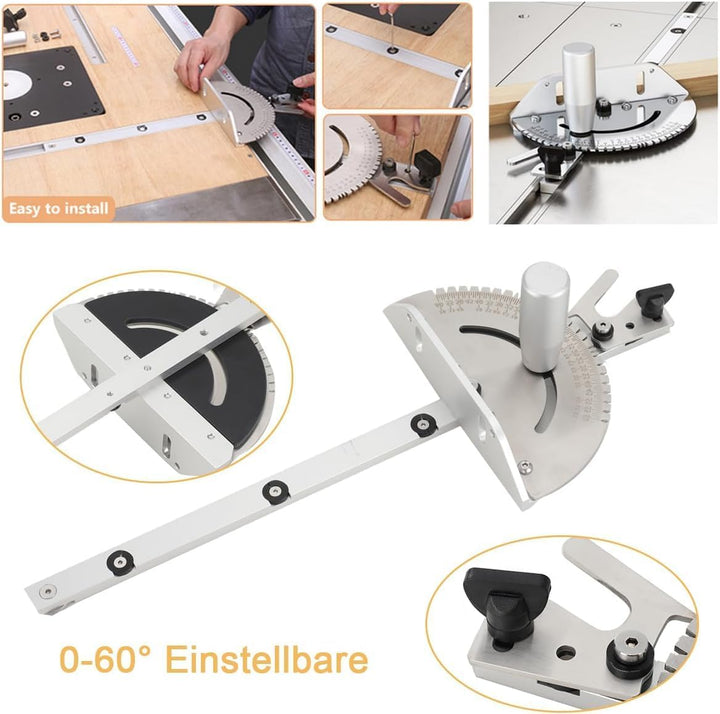 Easy to install

0-60° Einstellbare