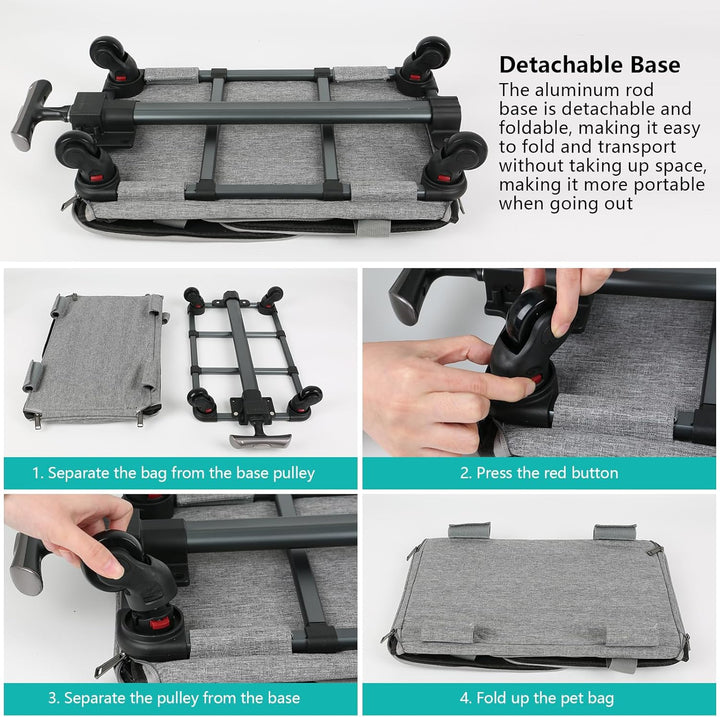 Detachable Base

The aluminum rod base is detachable and foldable, making it easy to fold and transport without taking up space, making it more portable when going out

1. Separate the bag from the base pulley

2. Press the red button

3. Separate the pulley from the base

4. Fold up the pet bag