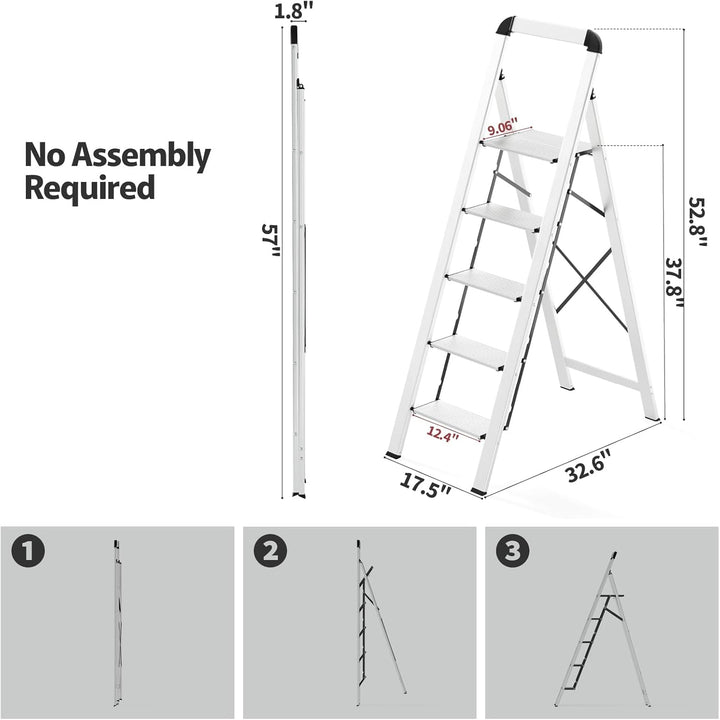 No Assembly Required

1.8"

57"

9.06"

52.8"

37.8"

12.4"

17.5"

32.6"

1

2

3