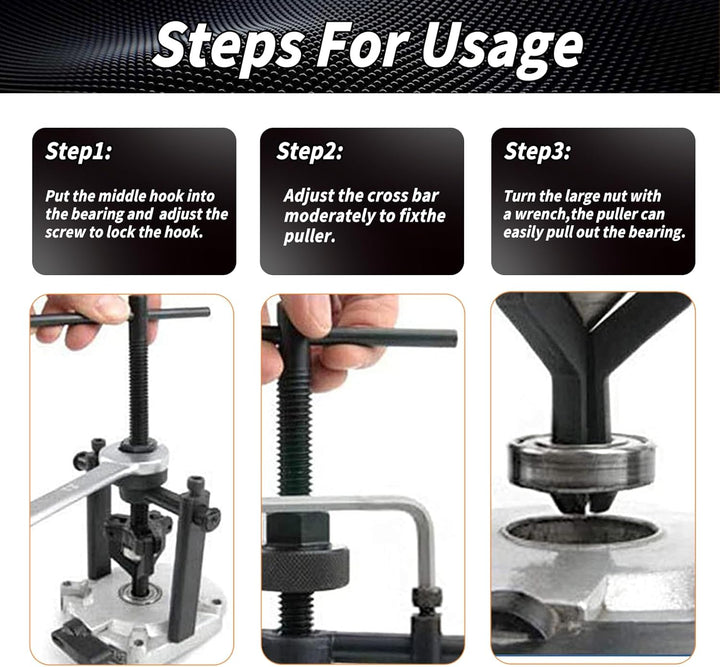 Steps For Usage

Step1:

Put the middle hook into the bearing and adjust the screw to lock the hook.

Step2:

Adjust the cross bar moderately to fixthe puller.

Step3:

Turn the large nut with a wrench,the puller can easily pull out the bearing.