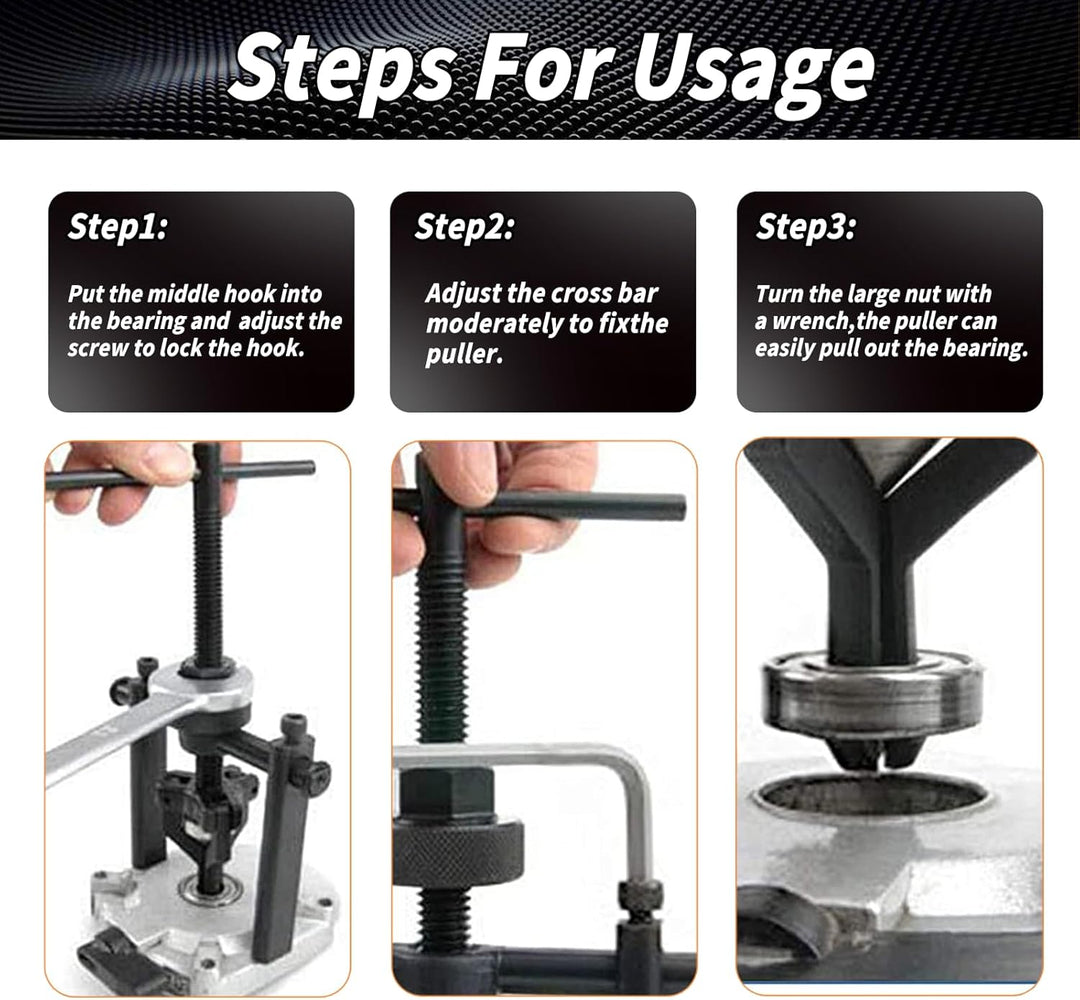 Steps For Usage

Step1:

Put the middle hook into the bearing and adjust the screw to lock the hook.

Step2:

Adjust the cross bar moderately to fixthe puller.

Step3:

Turn the large nut with a wrench,the puller can easily pull out the bearing.