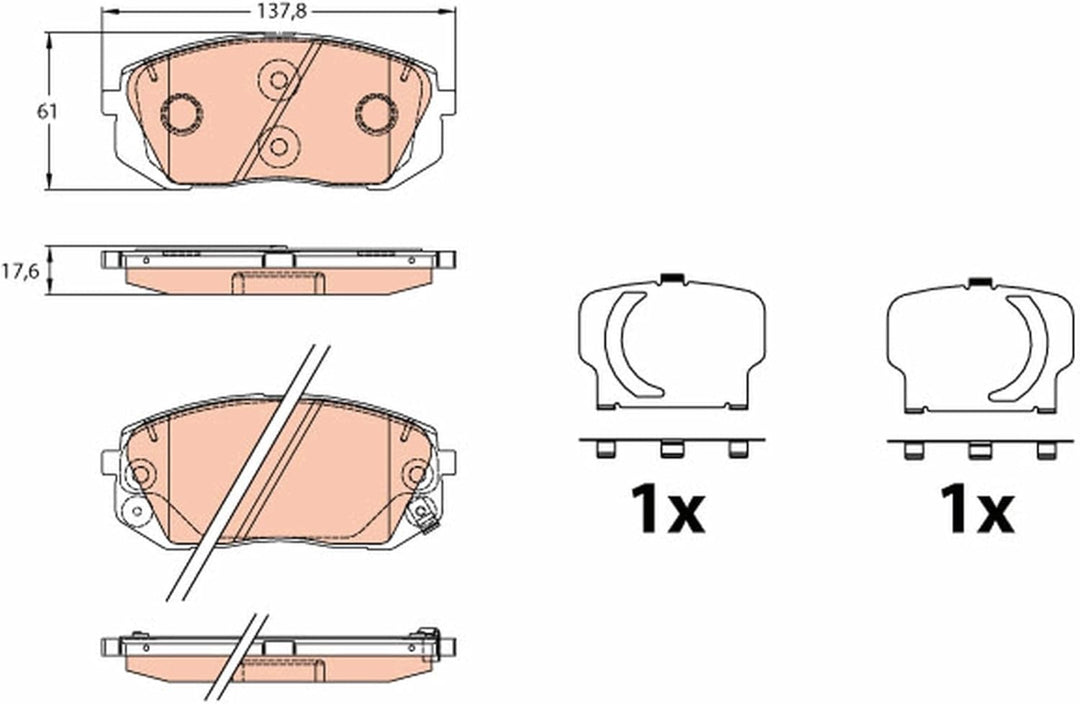 137,8

61

17,6

1x

1x