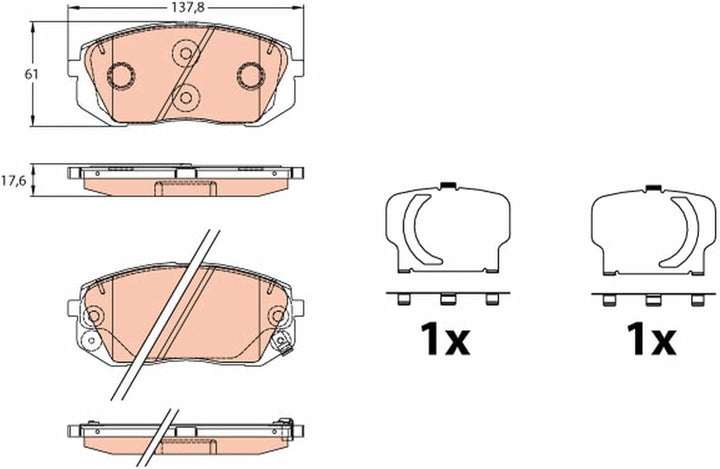 137,8

61

17,6

1x

1x