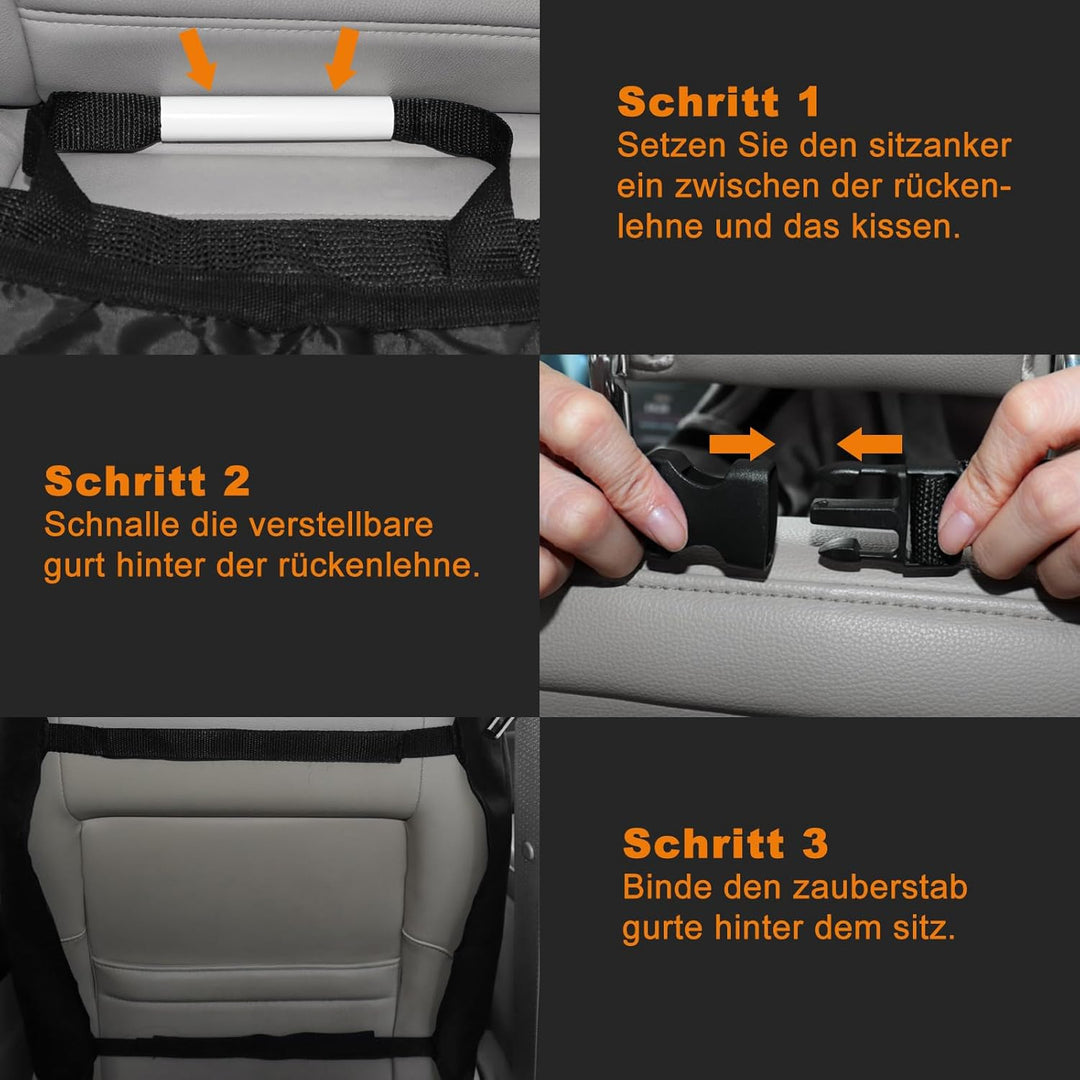 Schritt 1
Setzen Sie den sitzanker ein zwischen der rückenlehne und das kissen.

Schritt 2
Schnalle die verstellbare gurt hinter der rückenlehne.

Schritt 3
Binde den zauberstab gurte hinter dem sitz.