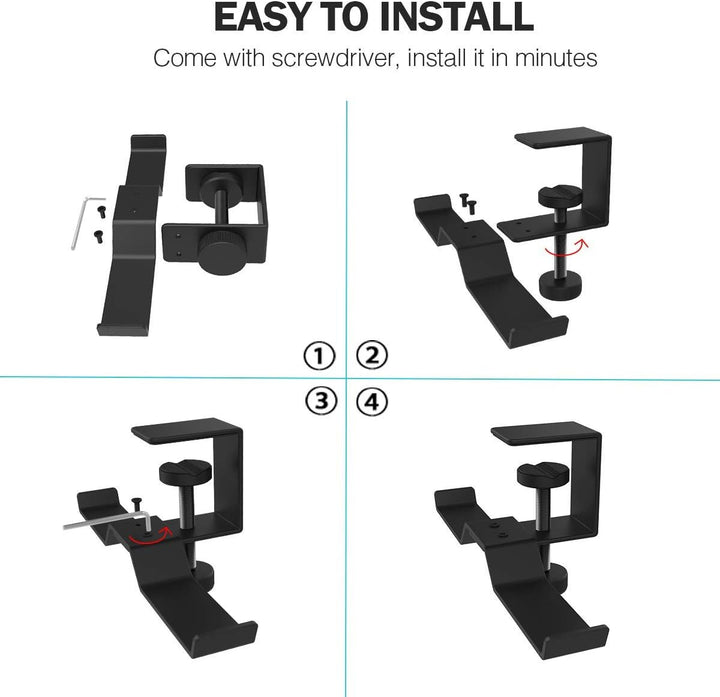 EASY TO INSTALL

Come with screwdriver, install it in minutes

①

②

③

④