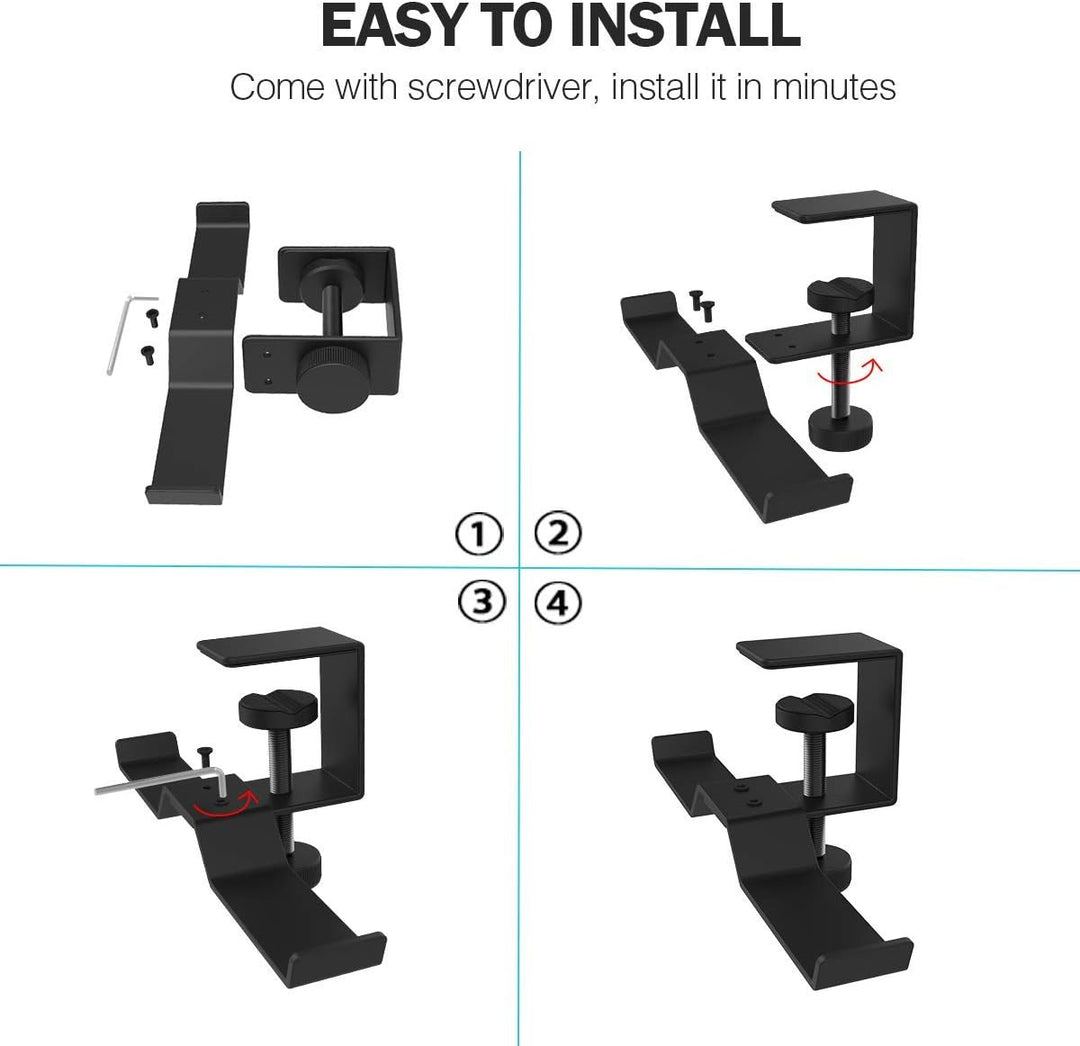 EASY TO INSTALL

Come with screwdriver, install it in minutes

① ②

③ ④