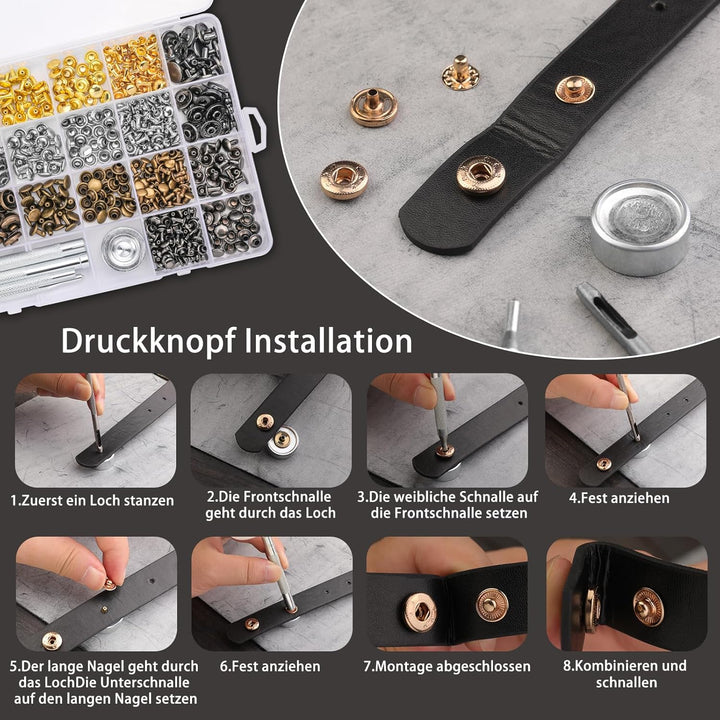 Druckknopf Installation

1.Zuerst ein Loch stanzen

2.Die Frontschnalle geht durch das Loch

3.Die weibliche Schnalle auf die Frontschnalle setzen

4.Fest anziehen

5.Der lange Nagel geht durch das LochDie Unterschnalle auf den langen Nagel setzen

6.Fest anziehen

7.Montage abgeschlossen

8.Kombinieren und schnallen