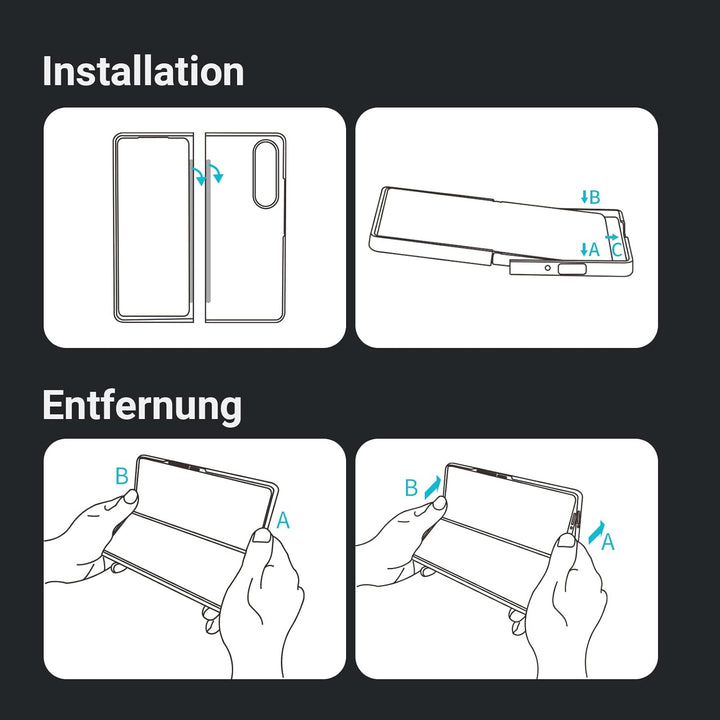 Installation

B
A
C

Entfernung

B
A

B
A