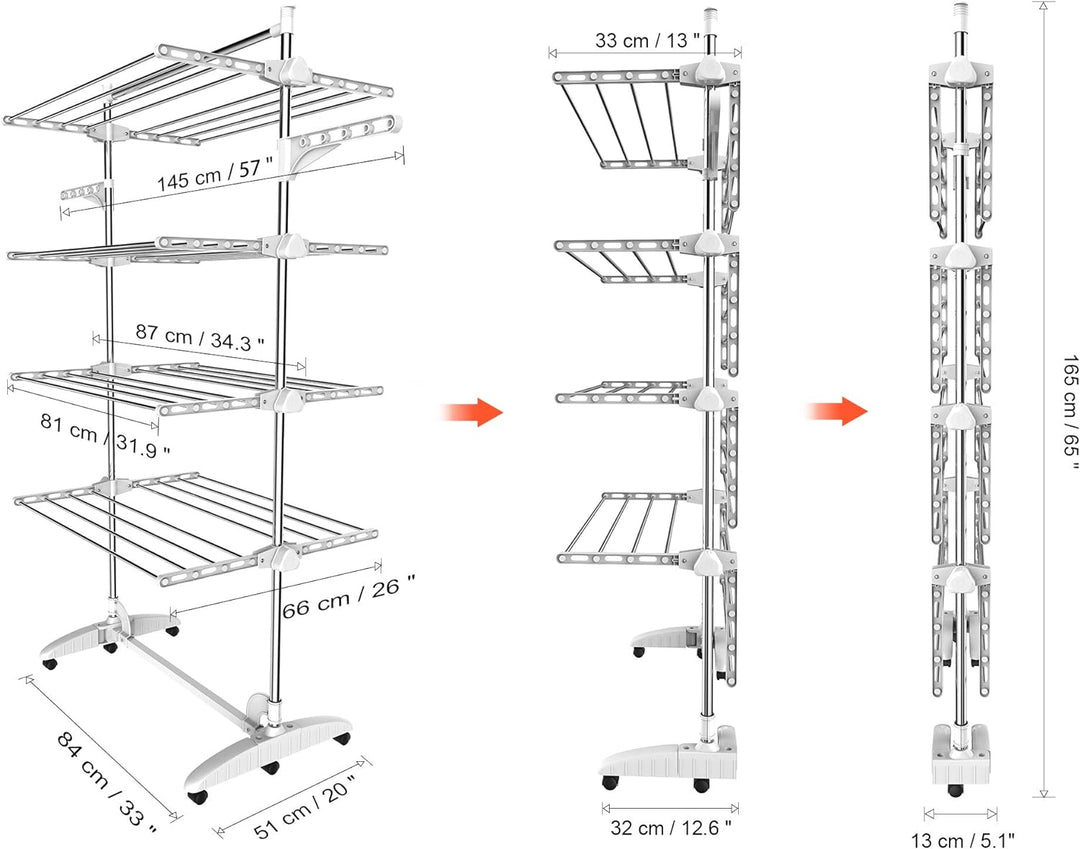 145 cm / 57 "

87 cm / 34.3 "

81 cm / 31.9 "

66 cm / 26 "

84 cm / 33 "

51 cm / 20 "

33 cm / 13 "

32 cm / 12.6 "

165 cm / 65 "

13 cm / 5.1"