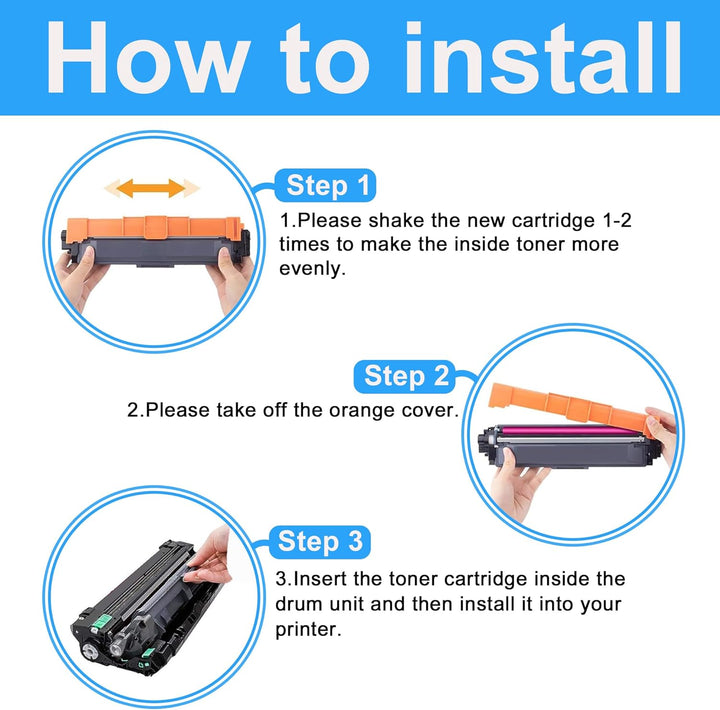 How to install

Step 1

1.Please shake the new cartridge 1-2 times to make the inside toner more evenly.

Step 2

2.Please take off the orange cover.

Step 3

3.Insert the toner cartridge inside the drum unit and then install it into your printer.