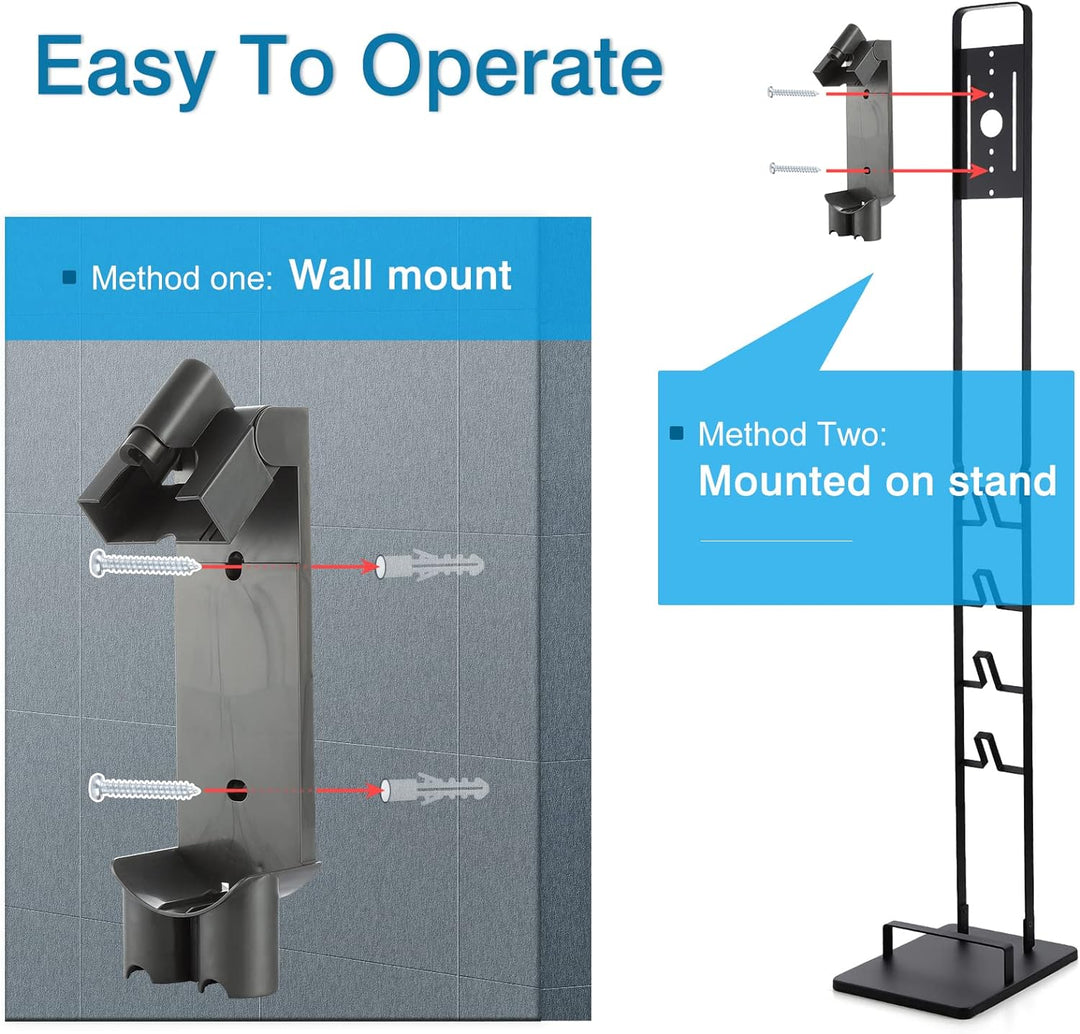 Easy To Operate

Method one: Wall mount

Method Two:
Mounted on stand