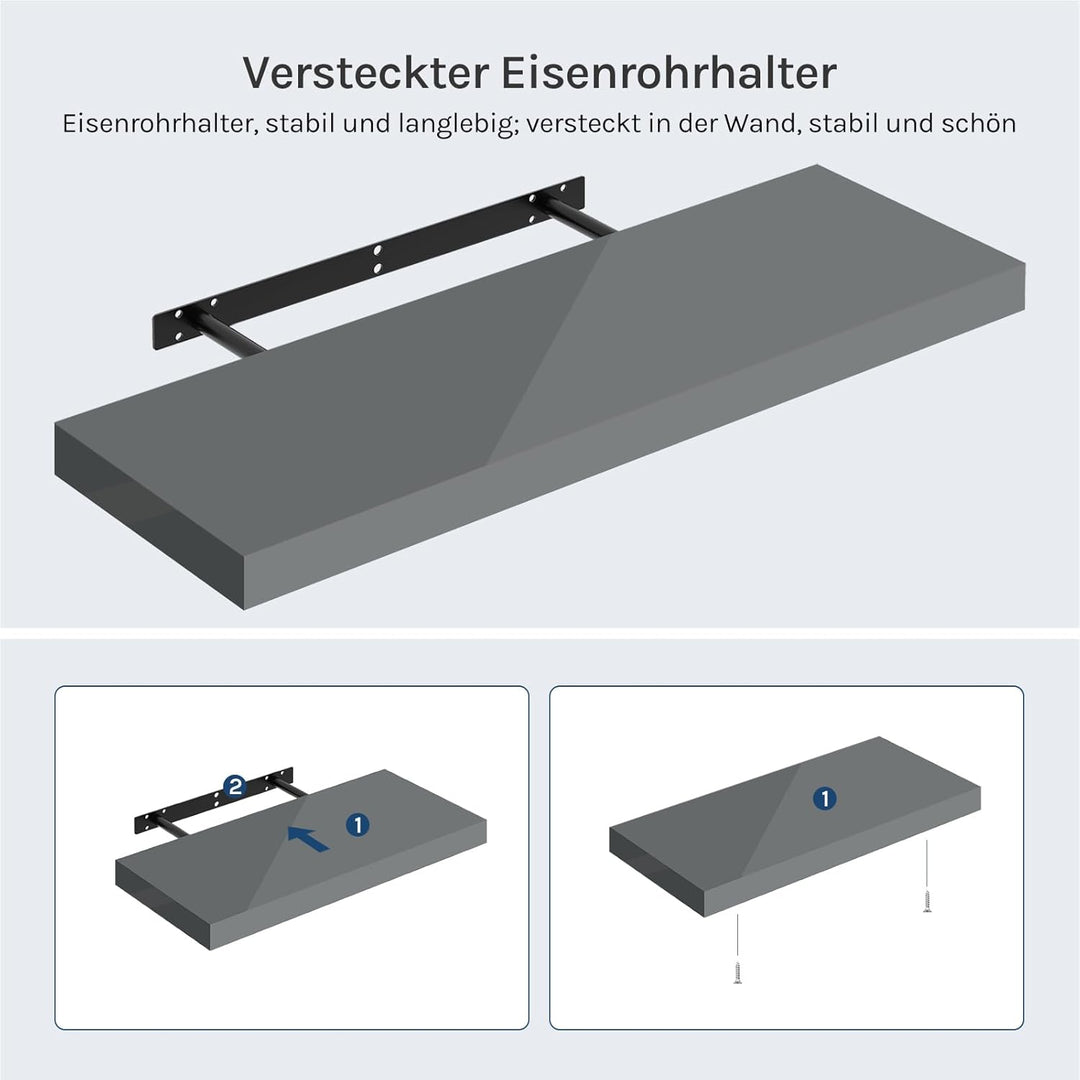 Versteckter Eisenrohrhalter

Eisenrohrhalter, stabil und langlebig; versteckt in der Wand, stabil und schön

2

1

1