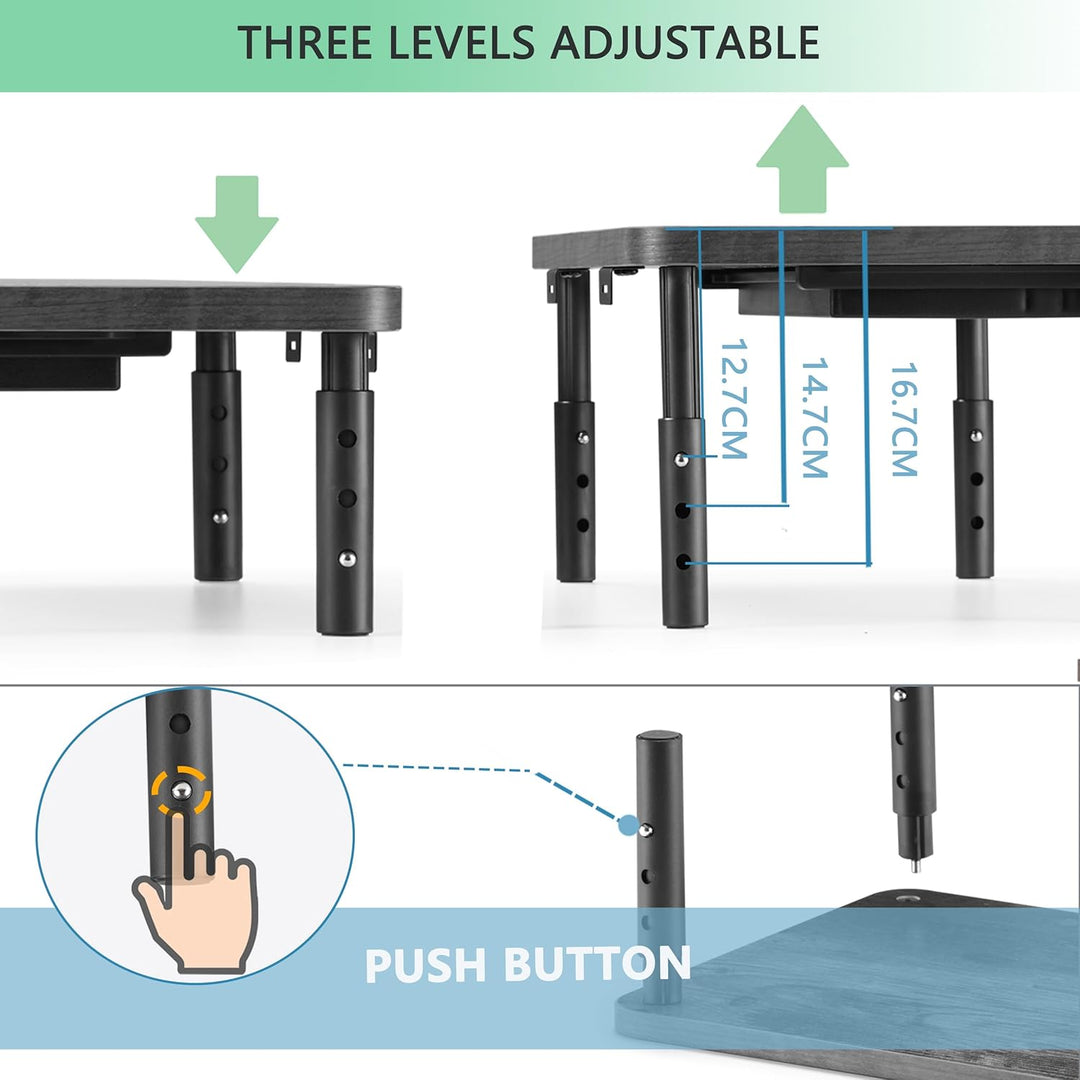 THREE LEVELS ADJUSTABLE

12.7CM

14.7CM

16.7CM

PUSH BUTTON