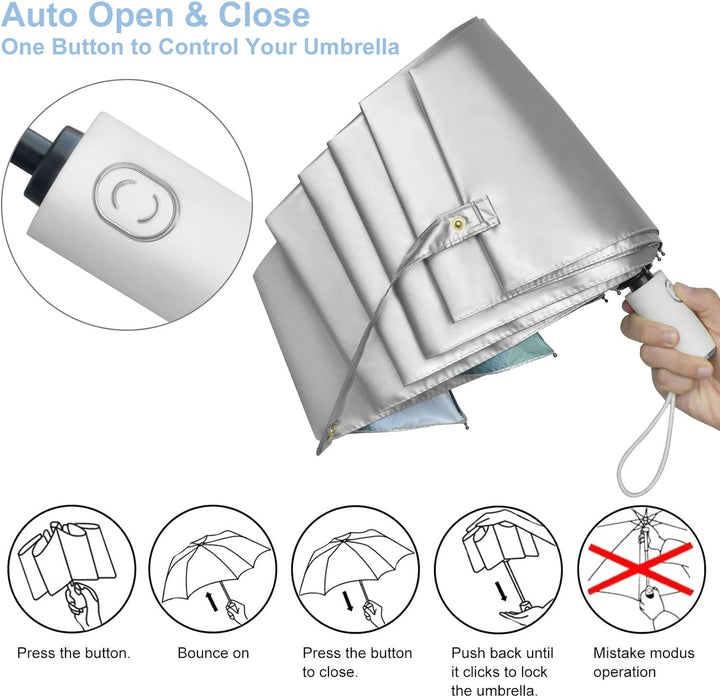 Auto Open & Close
One Button to Control Your Umbrella

Press the button.

Bounce on

Press the button to close.

Push back until it clicks to lock the umbrella.

Mistake modus operation