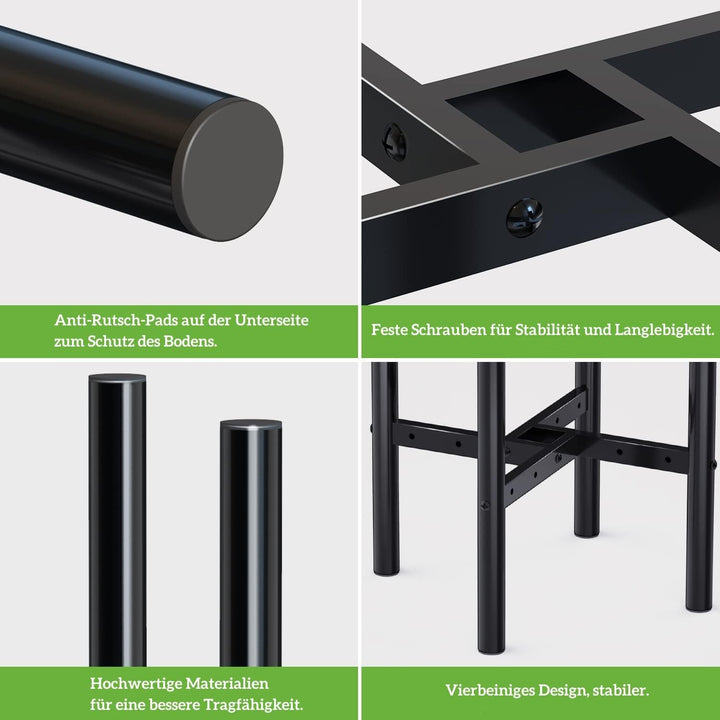 Anti-Rutsch-Pads auf der Unterseite zum Schutz des Bodens.

Feste Schrauben für Stabilität und Langlebigkeit.

Hochwertige Materialien für eine bessere Tragfähigkeit.

Vierbeiniges Design, stabiler.