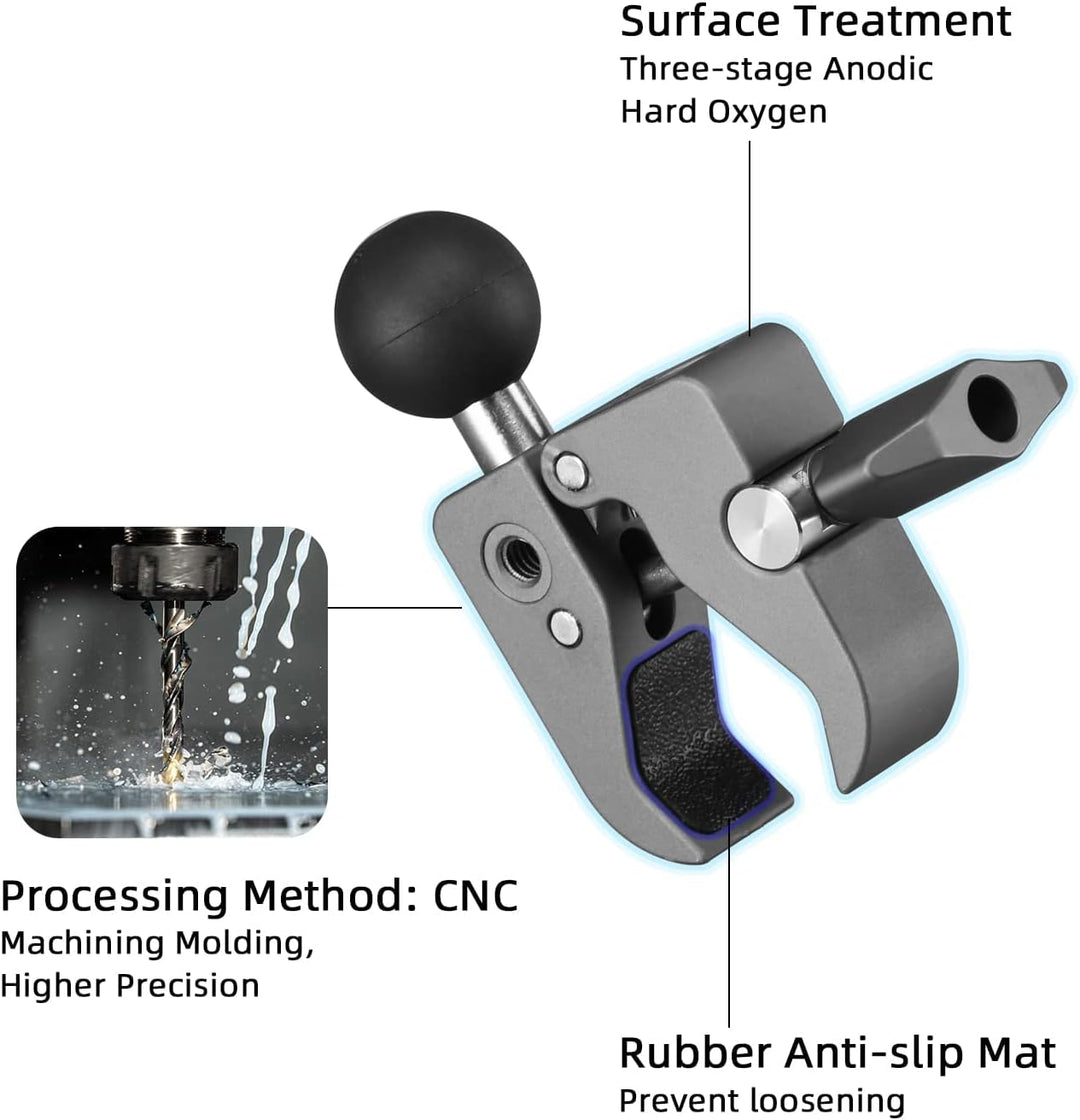 Surface Treatment
Three-stage Anodic Hard Oxygen

Processing Method: CNC
Machining Molding, Higher Precision

Rubber Anti-slip Mat
Prevent loosening