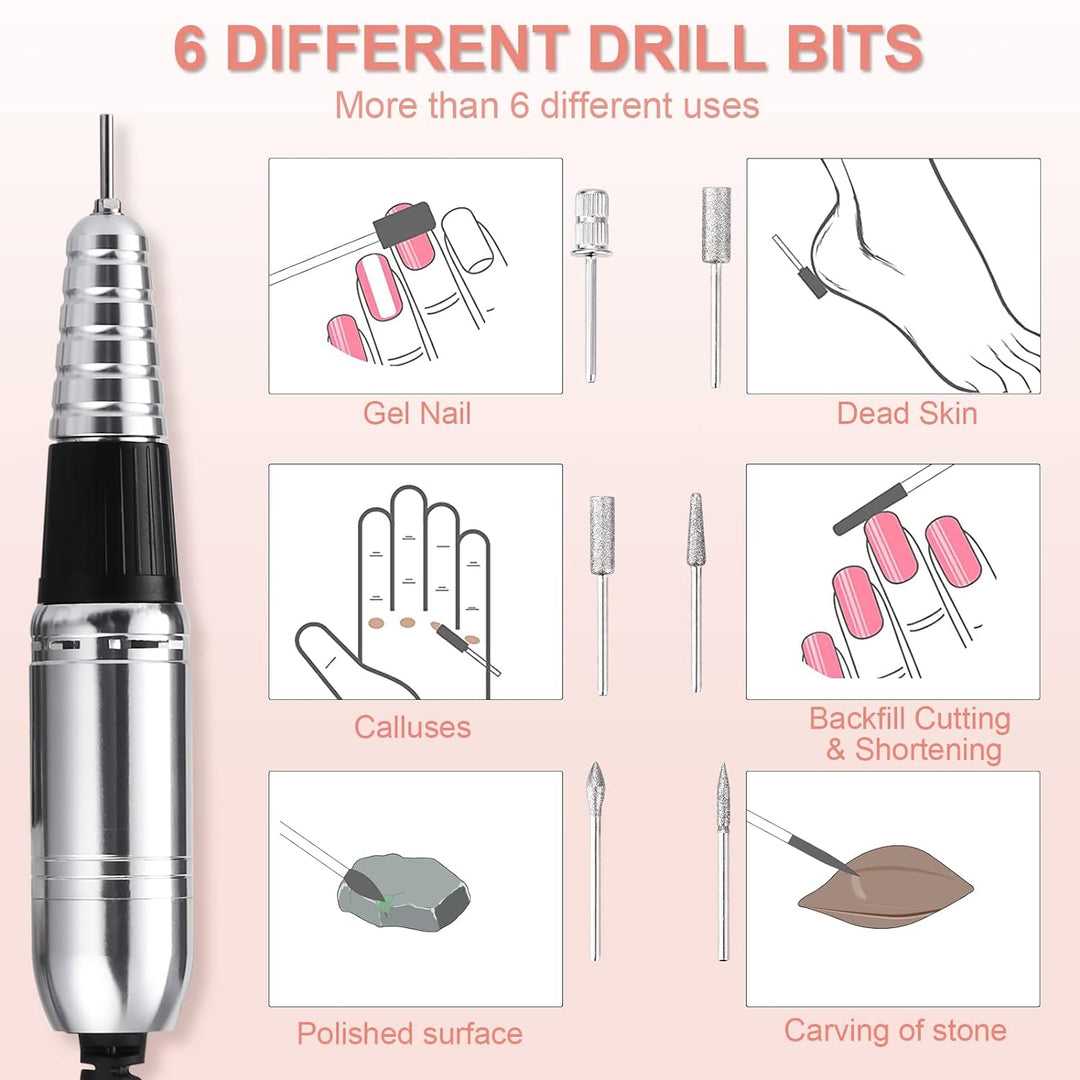 6 DIFFERENT DRILL BITS

More than 6 different uses

Gel Nail

Dead Skin

Calluses

Backfill Cutting & Shortening

Polished surface

Carving of stone