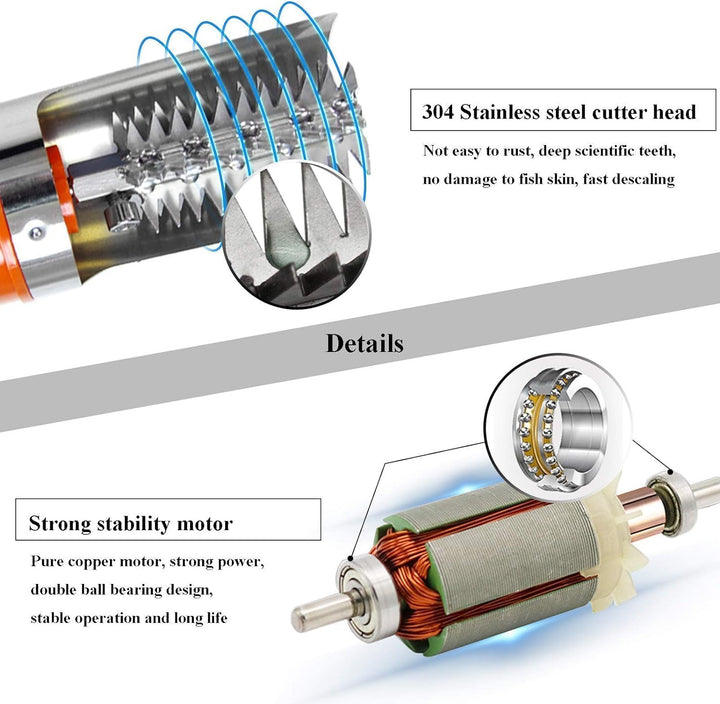 304 Stainless steel cutter head

Not easy to rust, deep scientific teeth, no damage to fish skin, fast descaling

Details

Strong stability motor

Pure copper motor, strong power, double ball bearing design, stable operation and long life