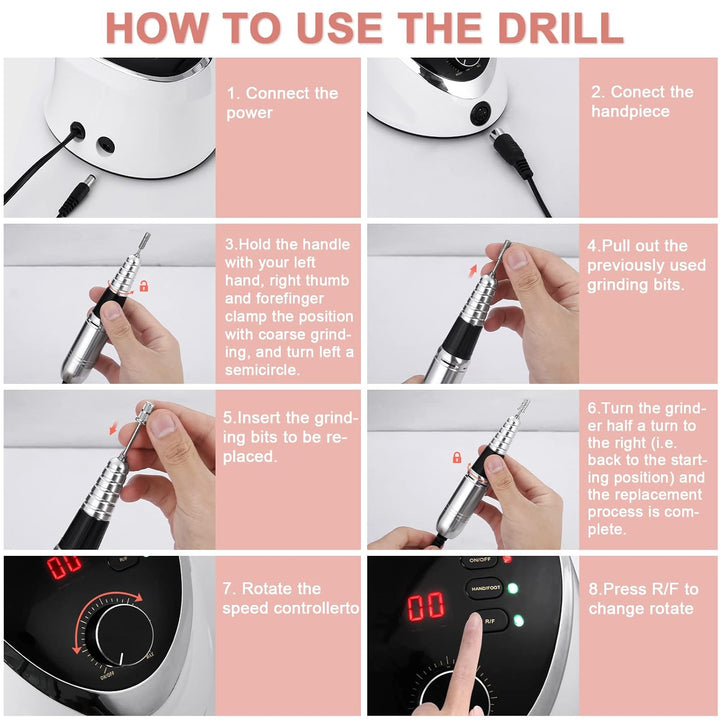 HOW TO USE THE DRILL

1. Connect the power

2. Conect the handpiece

3.Hold the handle with your left hand, right thumb and forefinger clamp the position with coarse grinding, and turn left a semicircle.

4.Pull out the previously used grinding bits.

5.Insert the grinding bits to be replaced.

6.Turn the grinder half a turn to the right (i.e. back to the starting position) and the replacement process is complete.

00

R/F

ON/OFF

MAX

7. Rotate the speed controllerto

ON/OFF

HAND/FOOT

00

R/F

8.Press R/F to change rotate