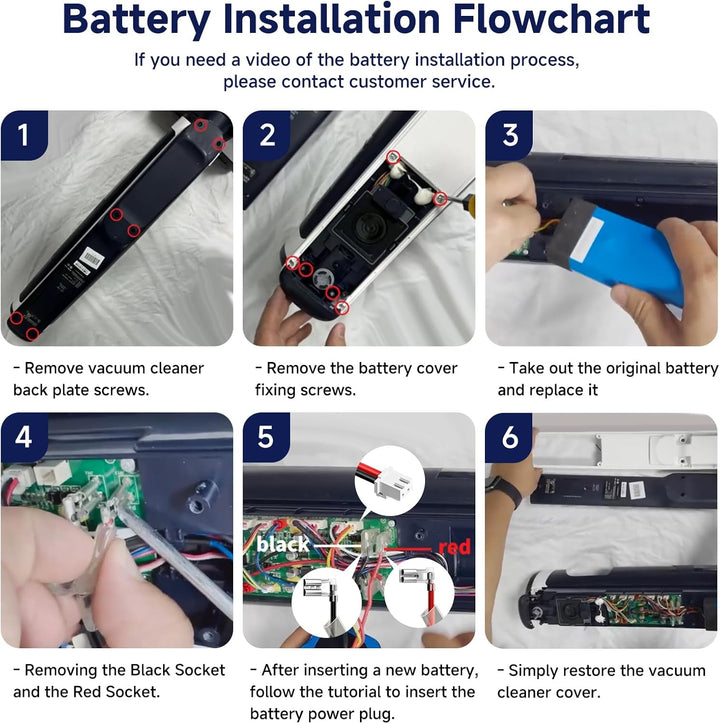 Battery Installation Flowchart

If you need a video of the battery installation process, please contact customer service.

1

- Remove vacuum cleaner back plate screws.

2

- Remove the battery cover fixing screws.

3

- Take out the original battery and replace it

4

- Removing the Black Socket and the Red Socket.

5

black

red

- After inserting a new battery, follow the tutorial to insert the battery power plug.

6

- Simply restore the vacuum cleaner cover.