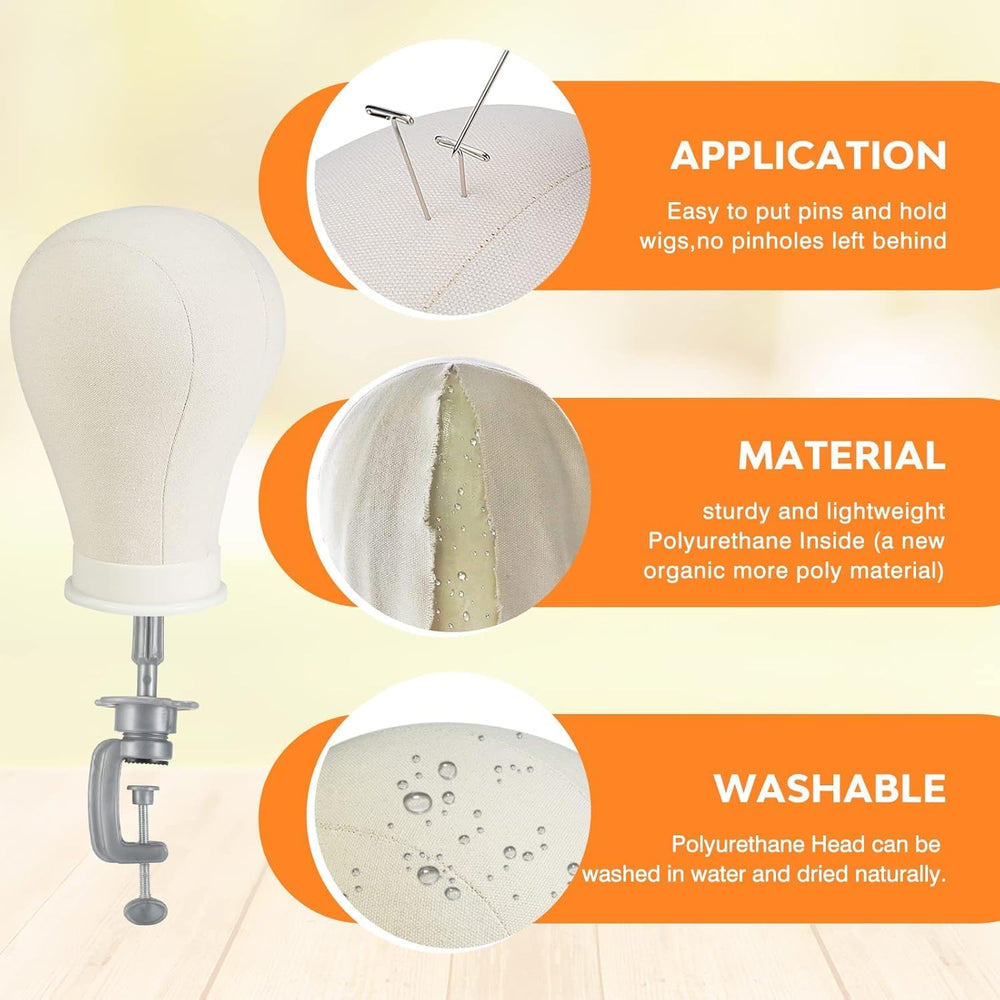 APPLICATION

Easy to put pins and hold wigs,no pinholes left behind

MATERIAL

sturdy and lightweight Polyurethane Inside (a new organic more poly material)

WASHABLE

Polyurethane Head can be washed in water and dried naturally.